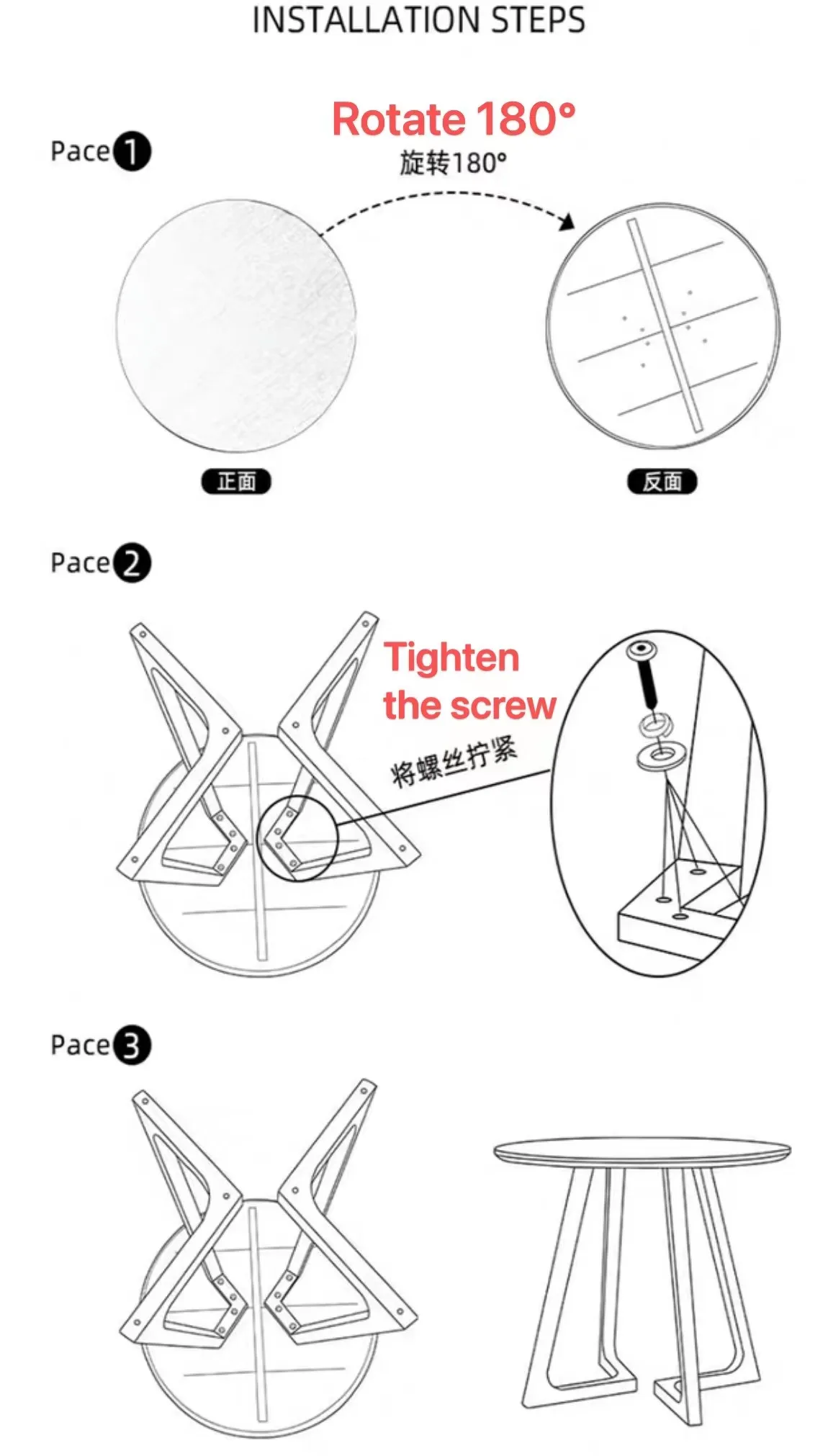 INSTALLATION STEPS

Pace 1

Rotate 180°
旋转180°

正面

反面

Pace 2

Tighten the screw
将螺丝拧紧

Pace 3