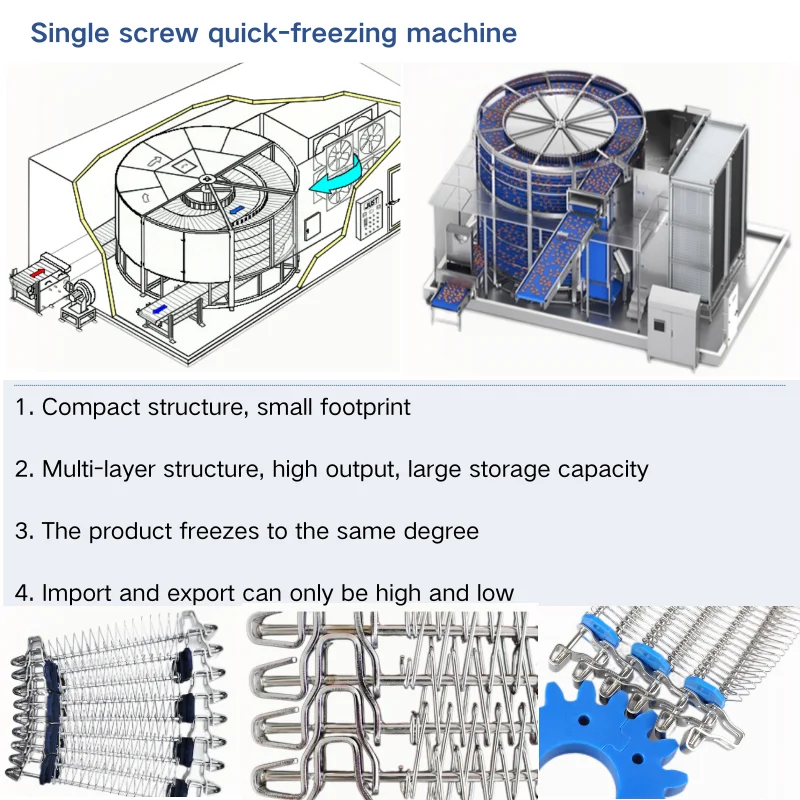 Single screw quick-freezing machine

1. Compact structure, small footprint

2. Multi-layer structure, high output, large storage capacity

3. The product freezes to the same degree

4. Import and export can only be high and low