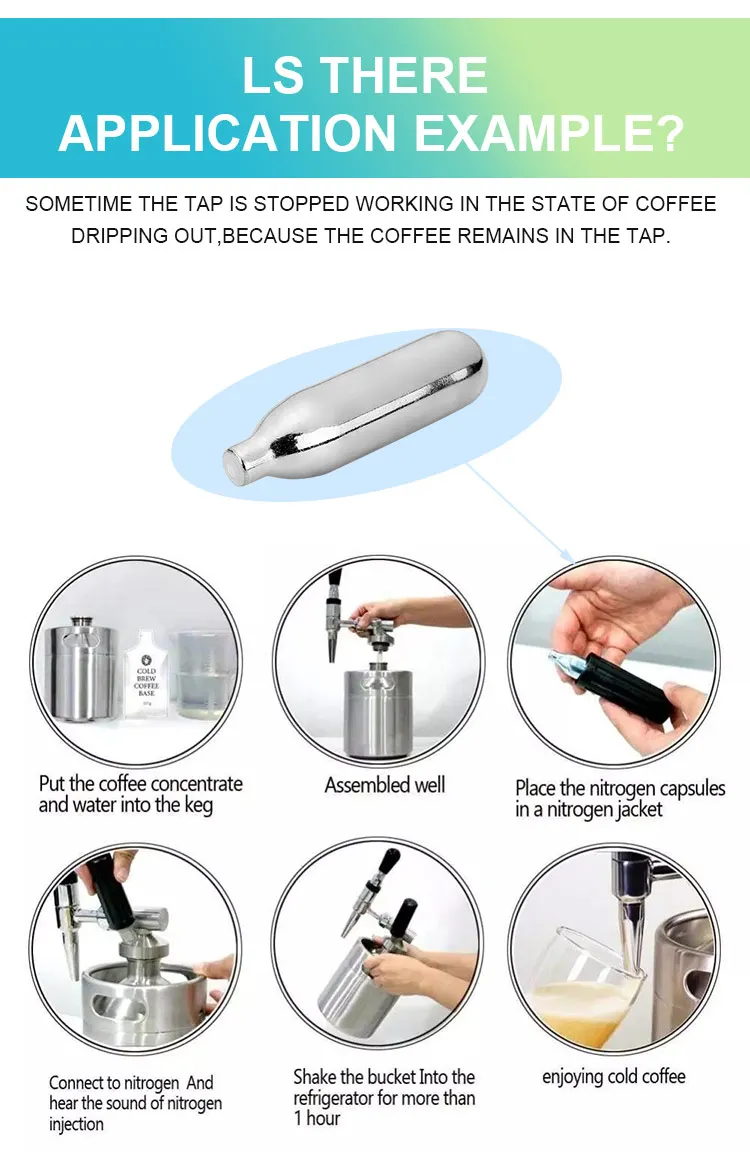 LS THERE APPLICATION EXAMPLE?

SOMETIME THE TAP IS STOPPED WORKING IN THE STATE OF COFFEE DRIPPING OUT,BECAUSE THE COFFEE REMAINS IN THE TAP.

COLD BREW COFFEE BASE

Put the coffee concentrate and water into the keg

Assembled well

Place the nitrogen capsules in a nitrogen jacket

Connect to nitrogen And hear the sound of nitrogen injection

Shake the bucket Into the refrigerator for more than 1 hour

enjoying cold coffee