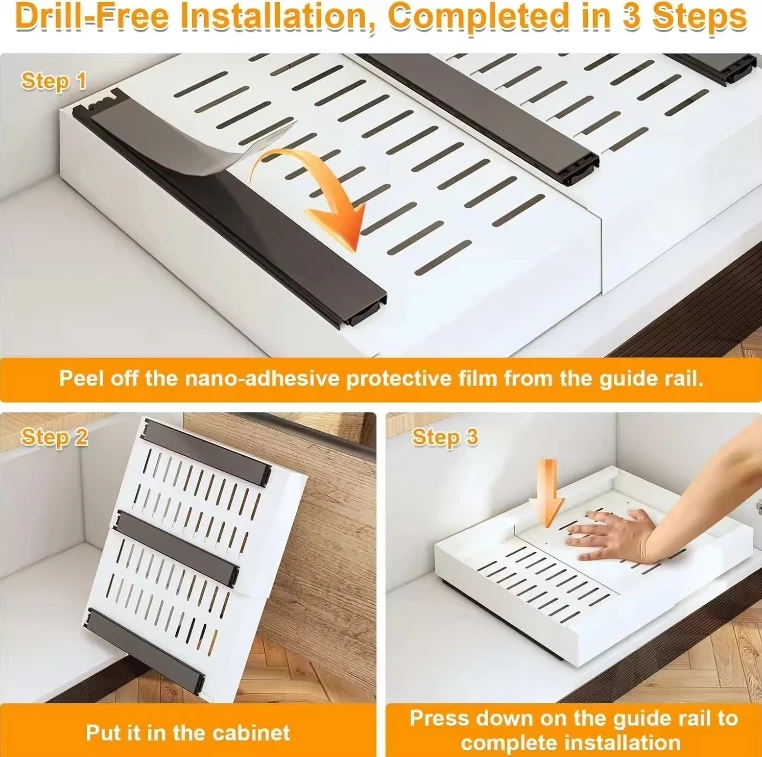 Drill-Free Installation, Completed in 3 Steps

Step 1

Peel off the nano-adhesive protective film from the guide rail.

Step 2

Put it in the cabinet

Step 3

Press down on the guide rail to complete installation