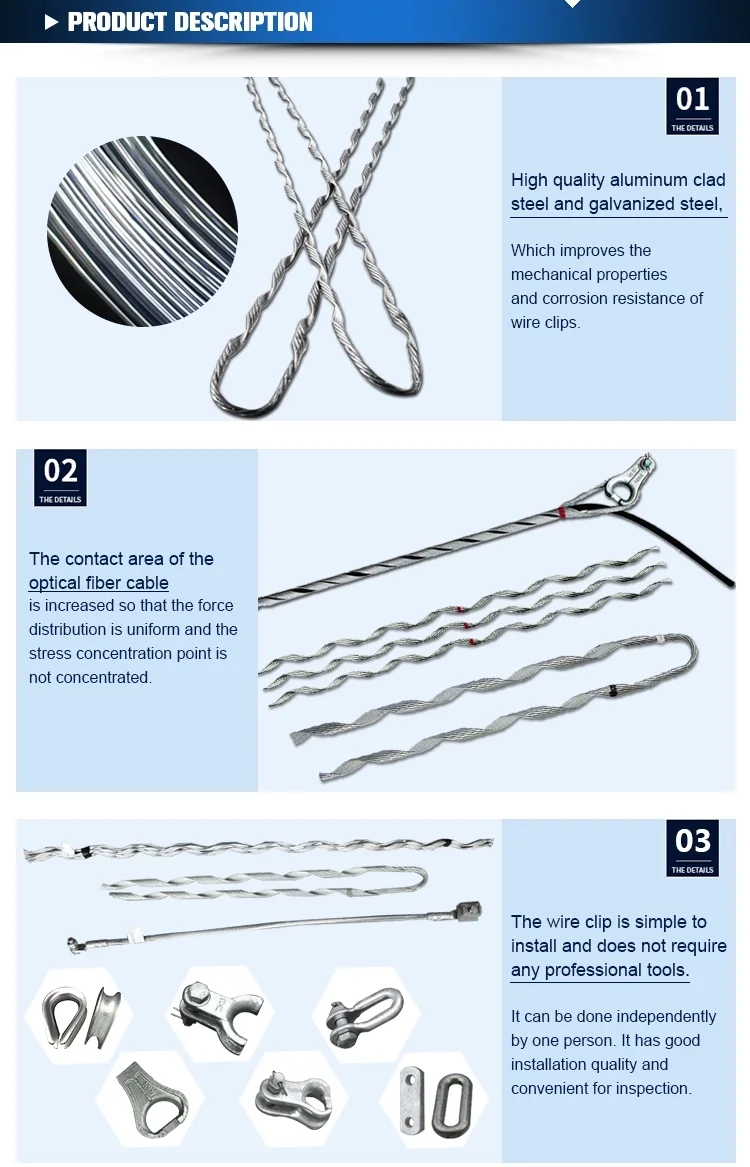 PRODUCT DESCRIPTION

01
THE DETAILS

High quality aluminum clad steel and galvanized steel,

Which improves the mechanical properties and corrosion resistance of wire clips.

02
THE DETAILS

The contact area of the optical fiber cable is increased so that the force distribution is uniform and the stress concentration point is not concentrated.

03
THE DETAILS

The wire clip is simple to install and does not require any professional tools.

It can be done independently by one person. It has good installation quality and convenient for inspection.