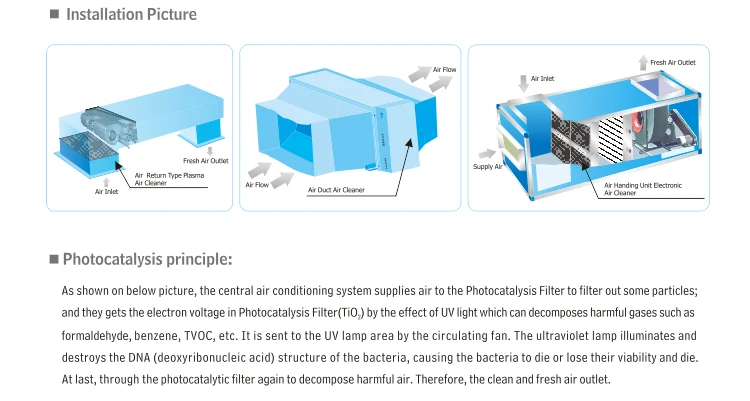 ■ Installation Picture

Fresh Air Outlet

Air Return Type Plasma Air Cleaner

Air Inlet

Air Flow

Air Flow

Air Duct Air Cleaner

Air Inlet

Fresh Air Outlet

Supply Air

Air Handing Unit Electronic Air Cleaner

■ Photocatalysis principle:

As shown on below picture, the central air conditioning system supplies air to the Photocatalysis Filter to filter out some particles; and they gets the electron voltage in Photocatalysis Filter($TiO_2$) by the effect of UV light which can decomposes harmful gases such as formaldehyde, benzene, TVOC, etc. It is sent to the UV lamp area by the circulating fan. The ultraviolet lamp illuminates and destroys the DNA (deoxyribonucleic acid) structure of the bacteria, causing the bacteria to die or lose their viability and die. At last, through the photocatalytic filter again to decompose harmful air. Therefore, the clean and fresh air outlet.