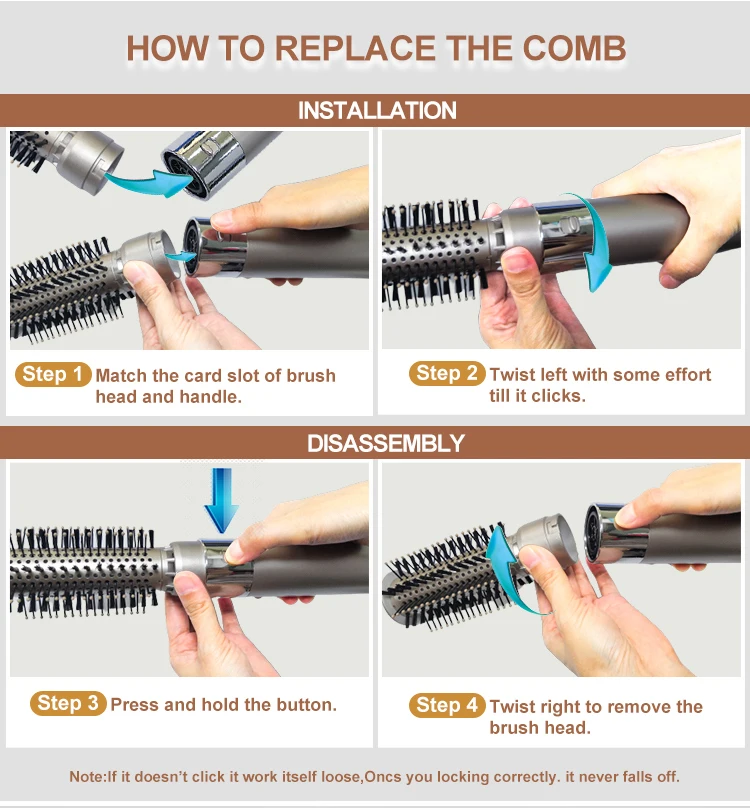 HOW TO REPLACE THE COMB

INSTALLATION

Step 1 Match the card slot of brush head and handle.

Step 2 Twist left with some effort till it clicks.

DISASSEMBLY

Step 3 Press and hold the button.

Step 4 Twist right to remove the brush head.

Note:If it doesn't click it work itself loose,Oncs you locking correctly. it never falls off.