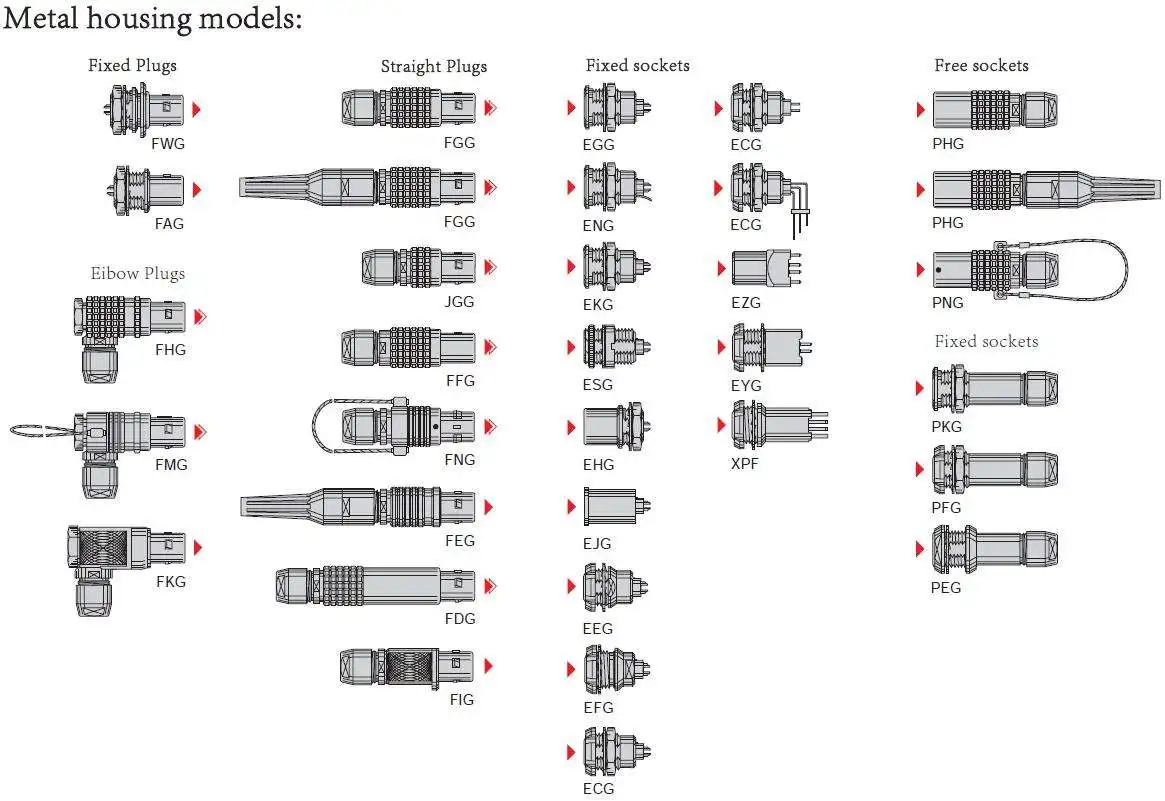 Metal housing models:

Fixed Plugs

FWG

FAG

Eibow Plugs

FHG

FMG

FKG

Straight Plugs

FGG

FGG

JGG

FFG

FNG

FEG

FDG

FIG

Fixed sockets

EGG

ENG

EKG

ESG

EHG

EJG

EEG

EFG

ECG

ECG

ECG

EZG

EYG

XPF

Free sockets

PHG

PHG

PNG

Fixed sockets

PKG

PFG

PEG