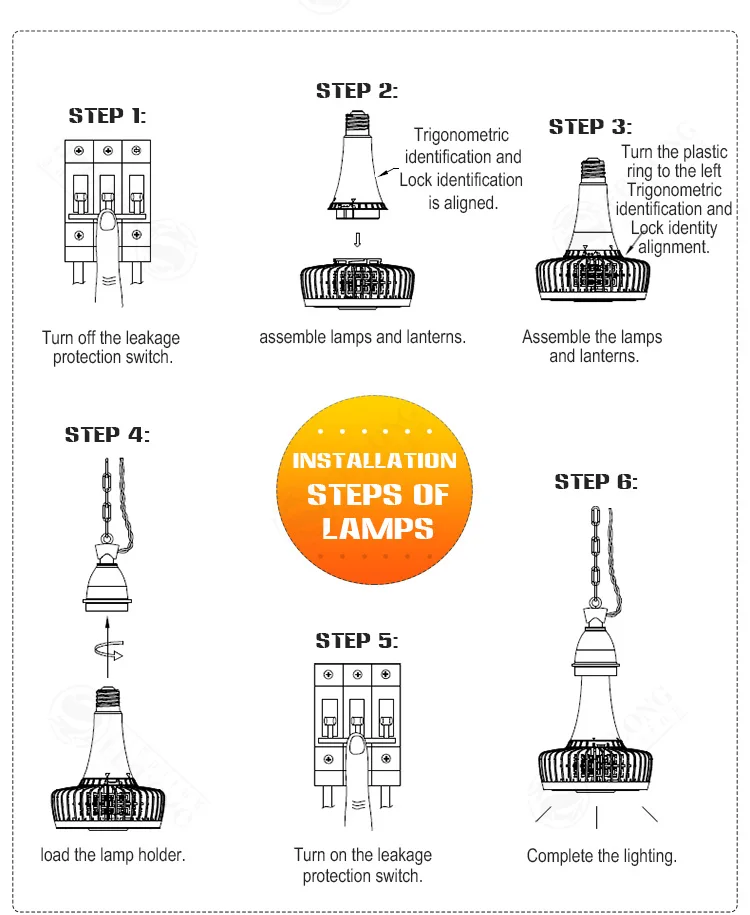 STEP 1:

Turn off the leakage protection switch.

STEP 2:

Trigonometric identification and Lock identification is aligned.

assemble lamps and lanterns.

STEP 3:

Turn the plastic ring to the left Trigonometric identification and Lock identity alignment.

Assemble the lamps and lanterns.

STEP 4:

load the lamp holder.

INSTALLATION STEPS OF LAMPS

STEP 5:

Turn on the leakage protection switch.

STEP 6:

Complete the lighting.