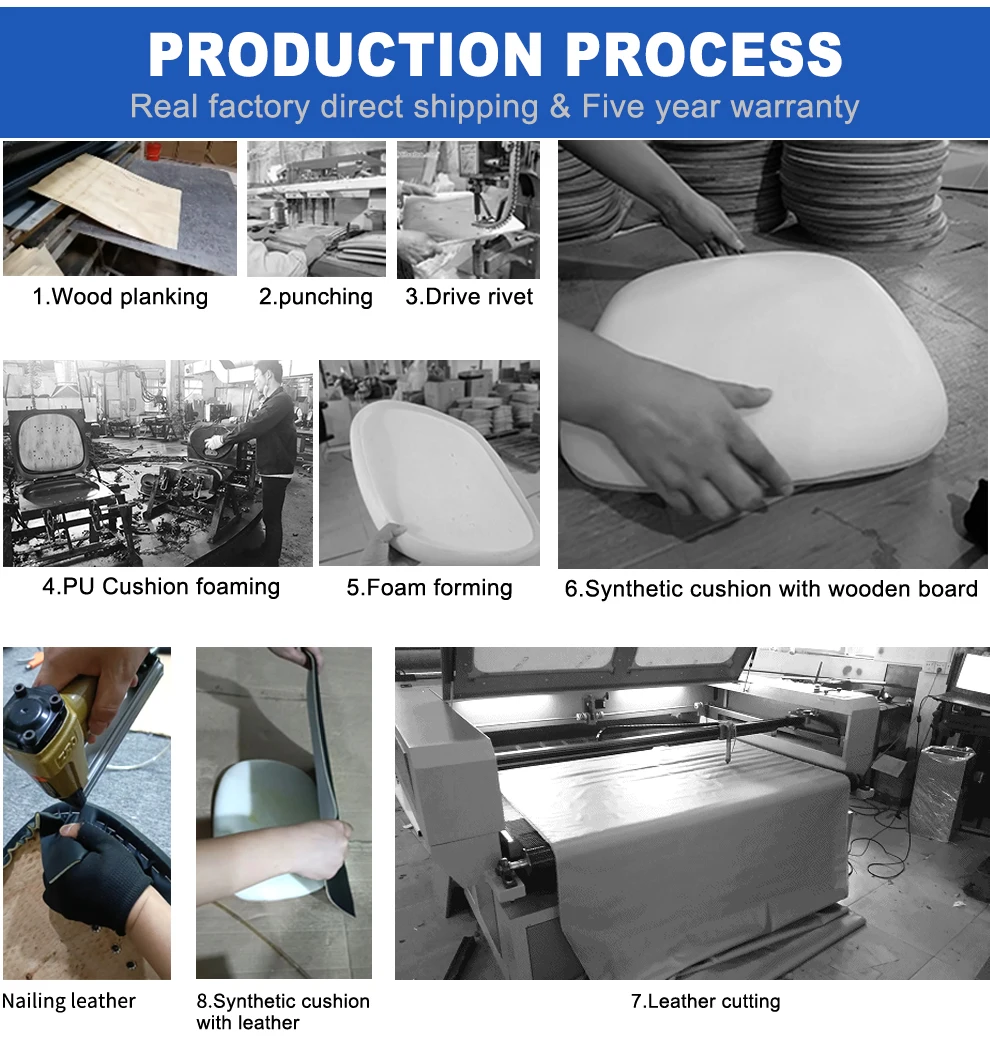 PRODUCTION PROCESS
Real factory direct shipping & Five year warranty

1.Wood planking

2.punching

3.Drive rivet

4.PU Cushion foaming

5.Foam forming

6.Synthetic cushion with wooden board

Nailing leather

8.Synthetic cushion with leather

7.Leather cutting