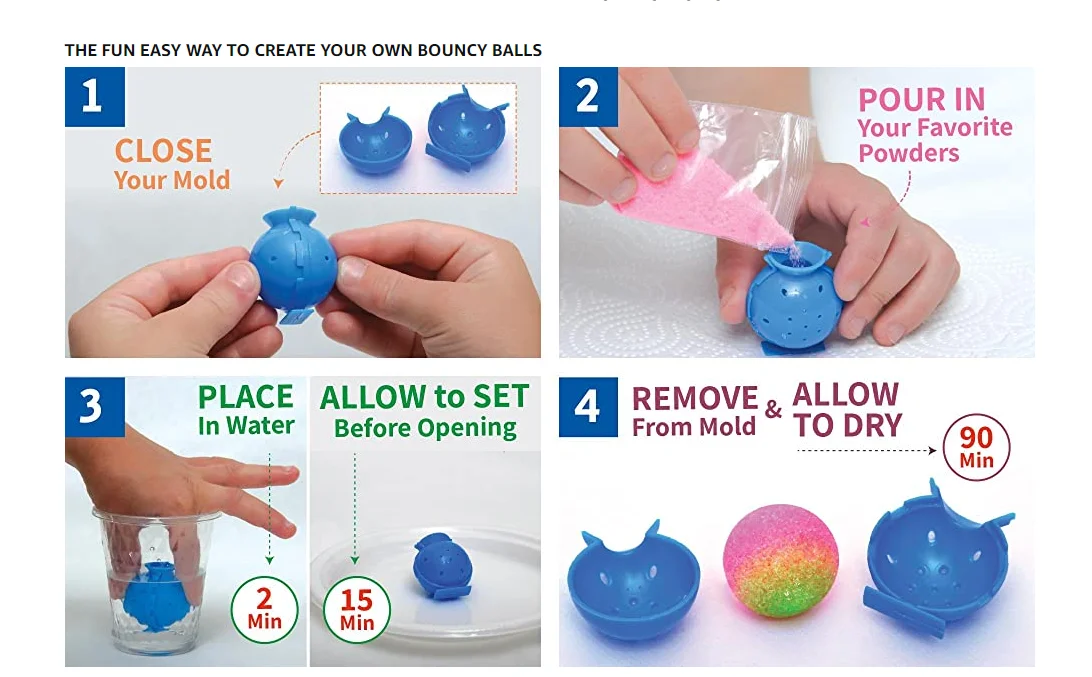 THE FUN EASY WAY TO CREATE YOUR OWN BOUNCY BALLS

1

CLOSE
Your Mold

2

POUR IN
Your Favorite
Powders

3

PLACE
In Water

2
Min

ALLOW to SET
Before Opening

15
Min

4

REMOVE
From Mold

&

ALLOW
TO DRY

90
Min