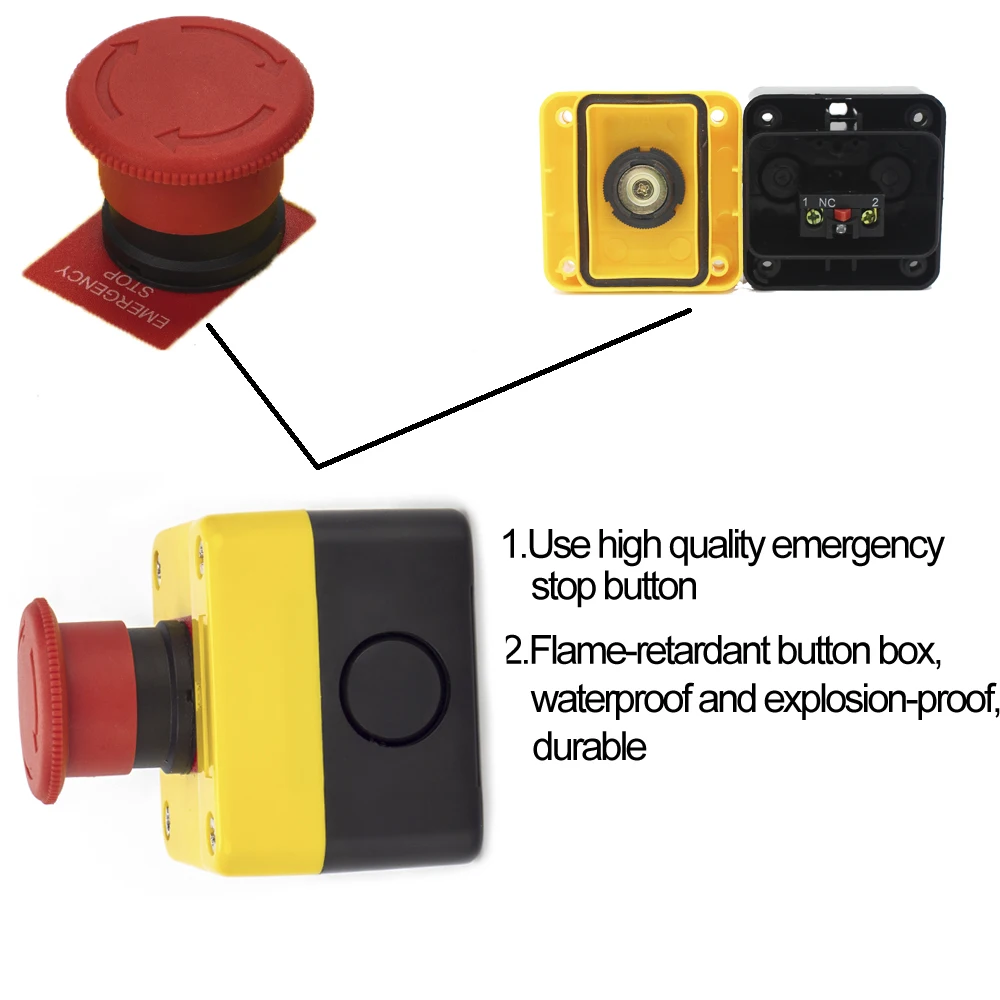 EMERGENCY STOP

1 NC 2

1.Use high quality emergency stop button

2.Flame-retardant button box, waterproof and explosion-proof, durable