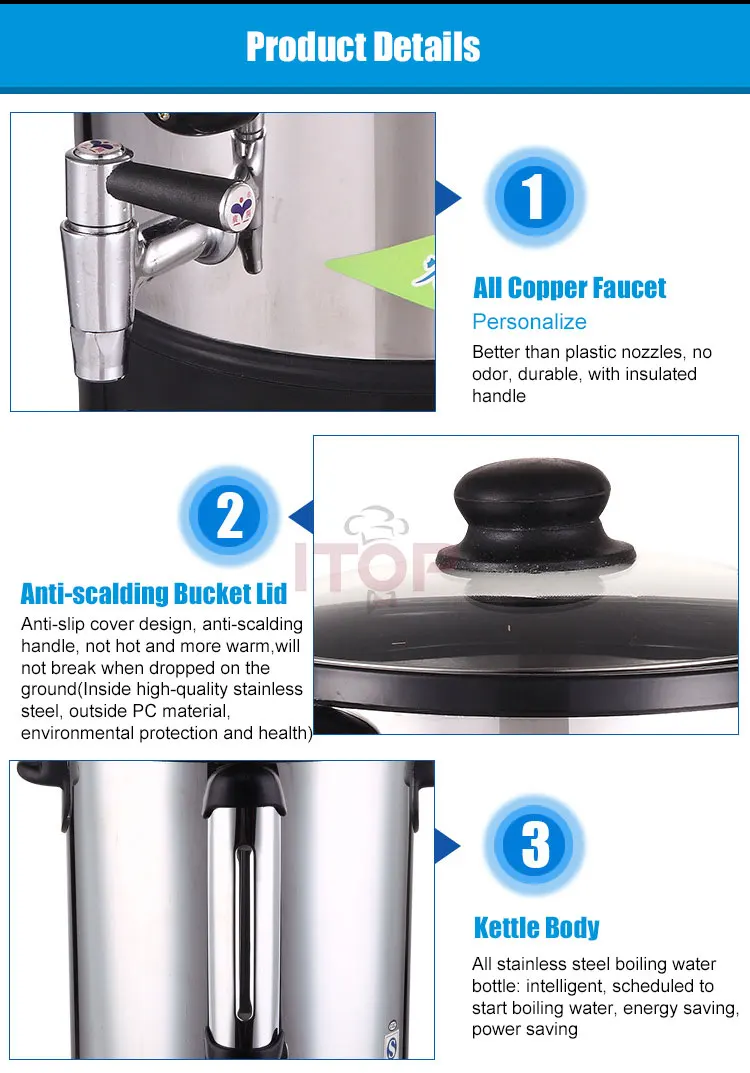 Product Details

1

All Copper Faucet

Personalize

Better than plastic nozzles, no odor, durable, with insulated handle

2

ITOP

Anti-scalding Bucket Lid

Anti-slip cover design, anti-scalding handle, not hot and more warm,will not break when dropped on the ground(Inside high-quality stainless steel, outside PC material, environmental protection and health)

3

Kettle Body

All stainless steel boiling water bottle: intelligent, scheduled to start boiling water, energy saving, power saving