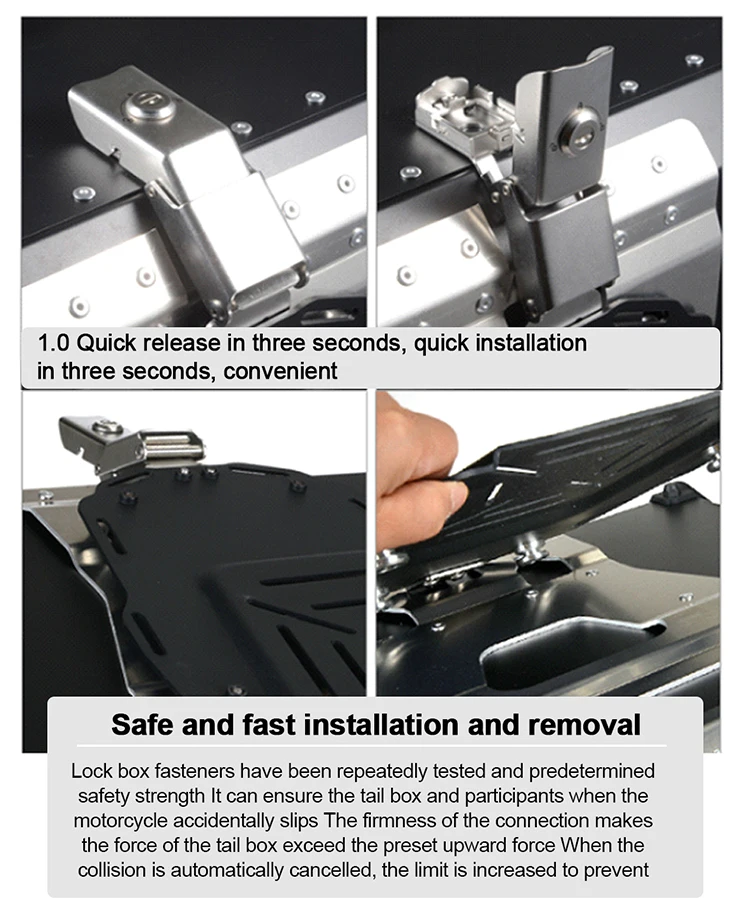 1.0 Quick release in three seconds, quick installation in three seconds, convenient

Safe and fast installation and removal

Lock box fasteners have been repeatedly tested and predetermined safety strength It can ensure the tail box and participants when the motorcycle accidentally slips The firmness of the connection makes the force of the tail box exceed the preset upward force When the collision is automatically cancelled, the limit is increased to prevent