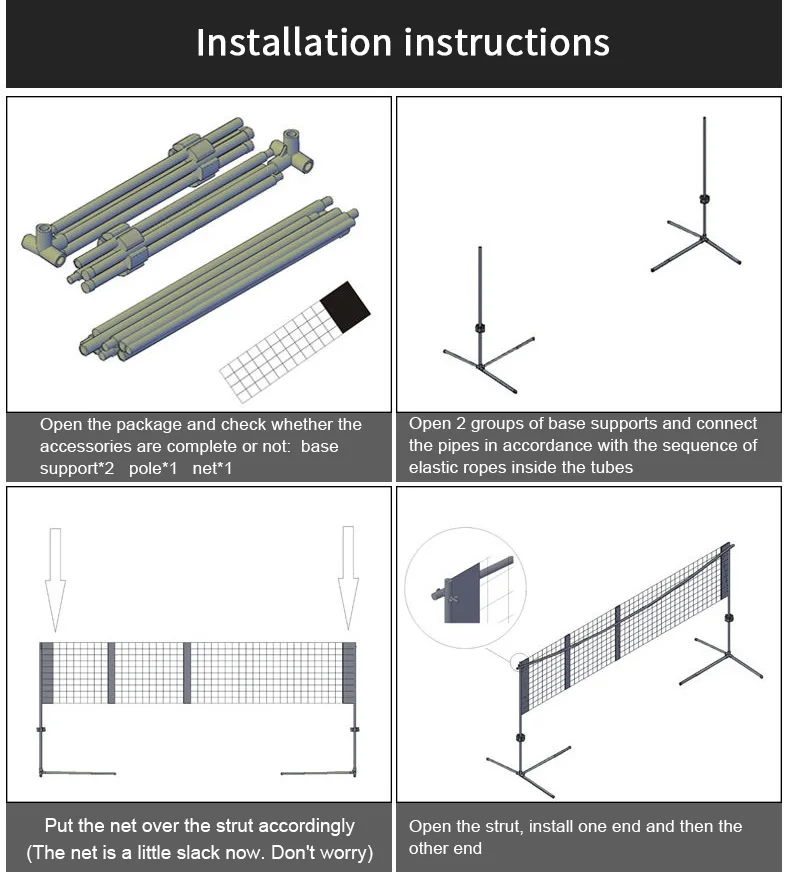 Installation instructions

Open the package and check whether the accessories are complete or not: base support*2 pole*1 net*1

Open 2 groups of base supports and connect the pipes in accordance with the sequence of elastic ropes inside the tubes

Put the net over the strut accordingly
(The net is a little slack now. Don't worry)

Open the strut, install one end and then the other end