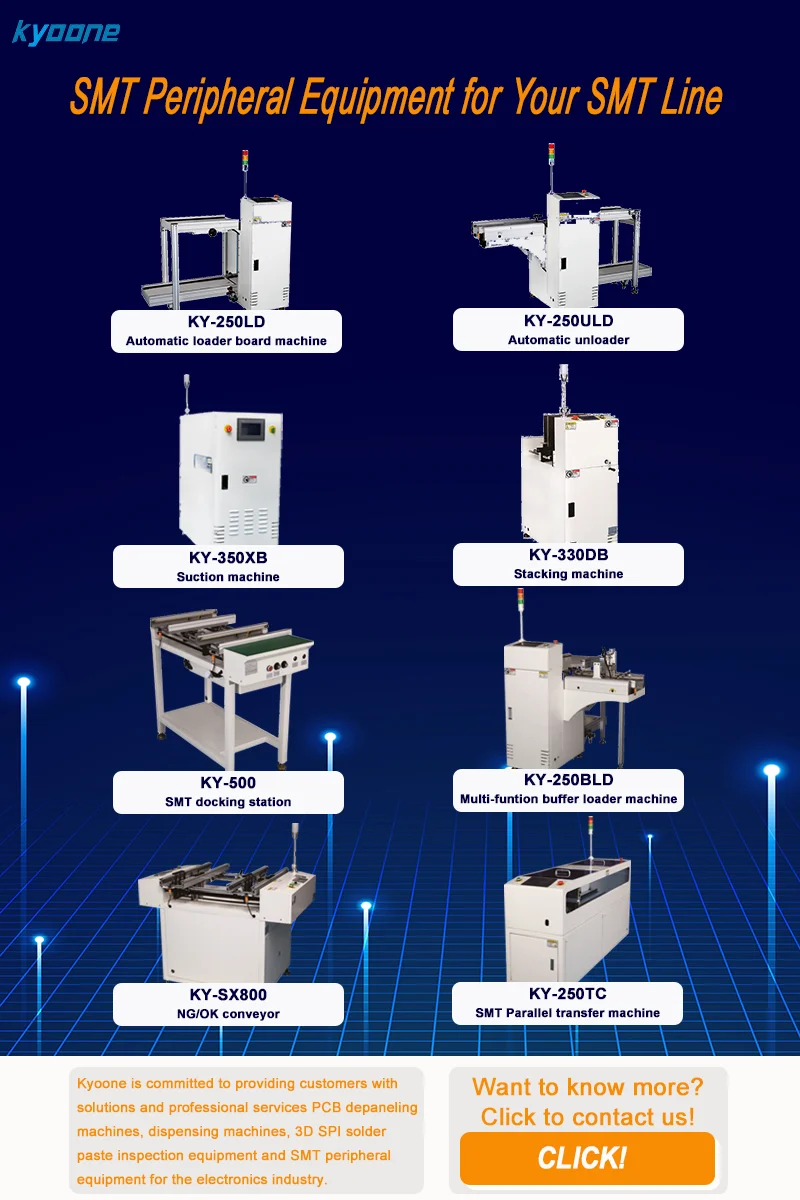 kyoone

SMT Peripheral Equipment for Your SMT Line

KY-250LD
Automatic loader board machine

KY-250ULD
Automatic unloader

KY-350XB
Suction machine

KY-330DB
Stacking machine

KY-500
SMT docking station

KY-250BLD
Multi-funtion buffer loader machine

KY-SX800
NG/OK conveyor

KY-250TC
SMT Parallel transfer machine

Kyoone is committed to providing customers with solutions and professional services PCB depaneling machines, dispensing machines, 3D SPI solder paste inspection equipment and SMT peripheral equipment for the electronics industry.

Want to know more?
Click to contact us!

CLICK!