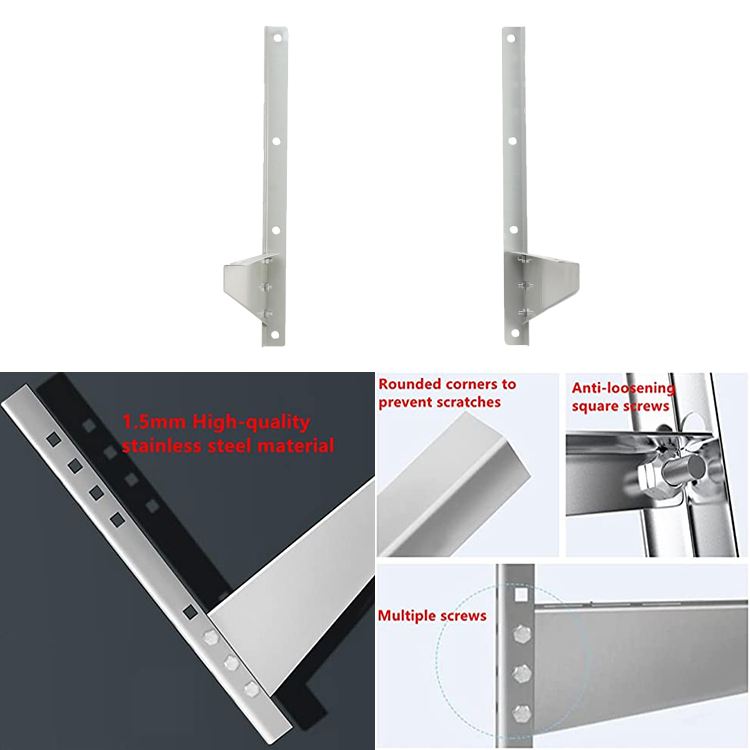 1.5mm High-quality stainless steel material

Rounded corners to prevent scratches

Anti-loosening square screws

Multiple screws