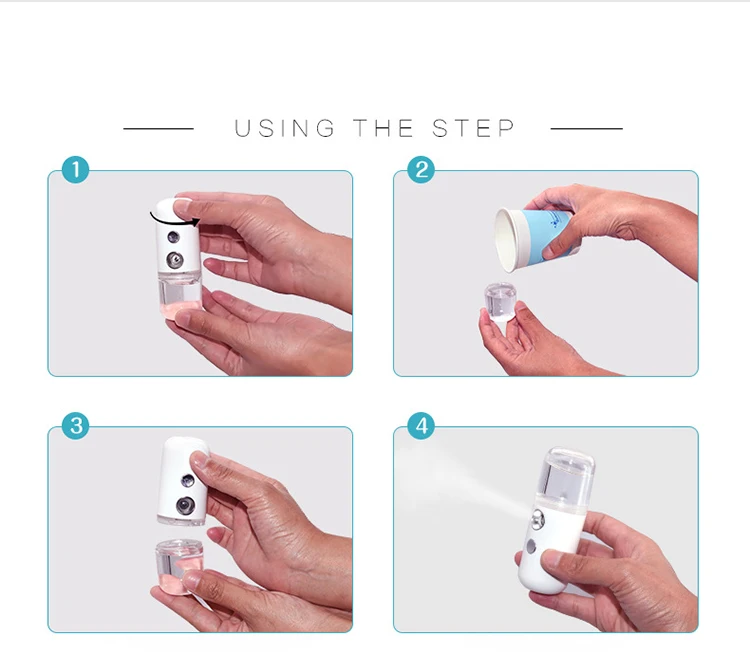 USING THE STEP

1

2

3

4