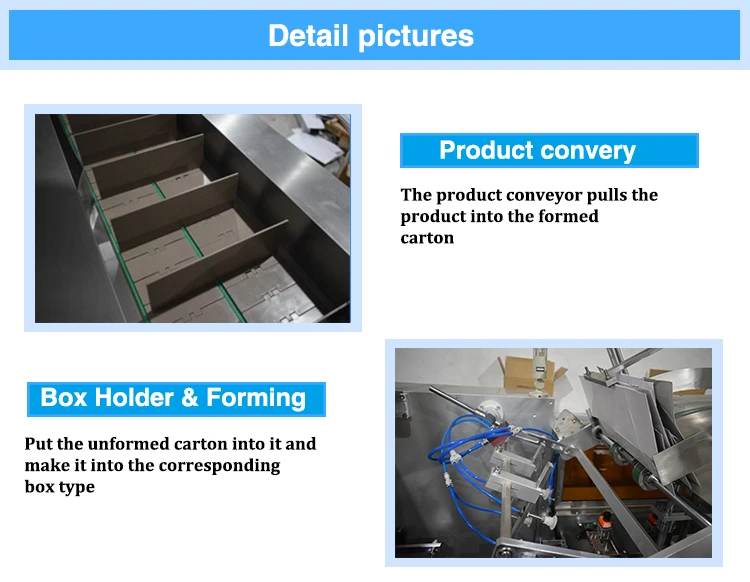 Detail pictures

Product convery

The product conveyor pulls the product into the formed carton

Box Holder & Forming

Put the unformed carton into it and make it into the corresponding box type