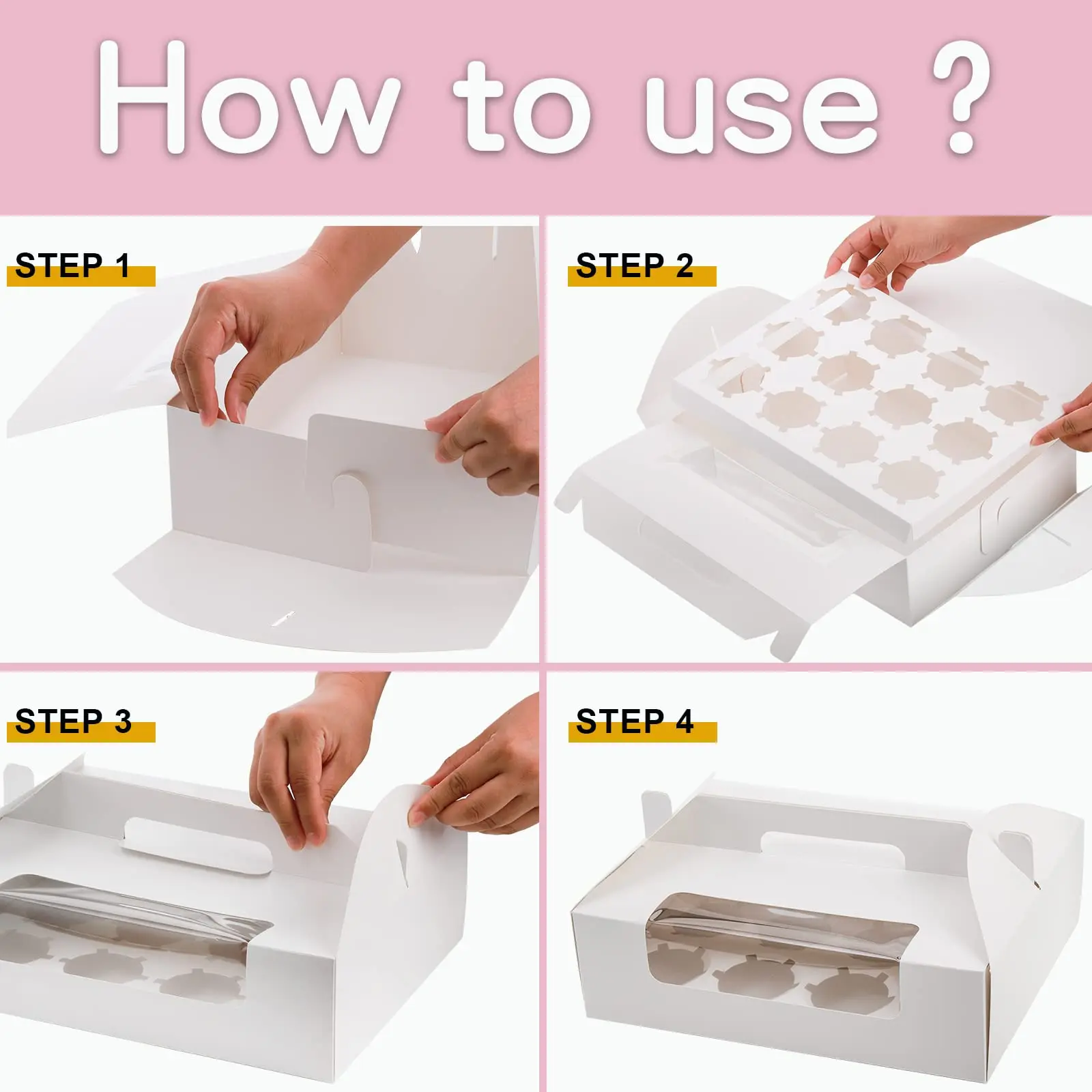 How to use ?

STEP 1

STEP 2

STEP 3

STEP 4