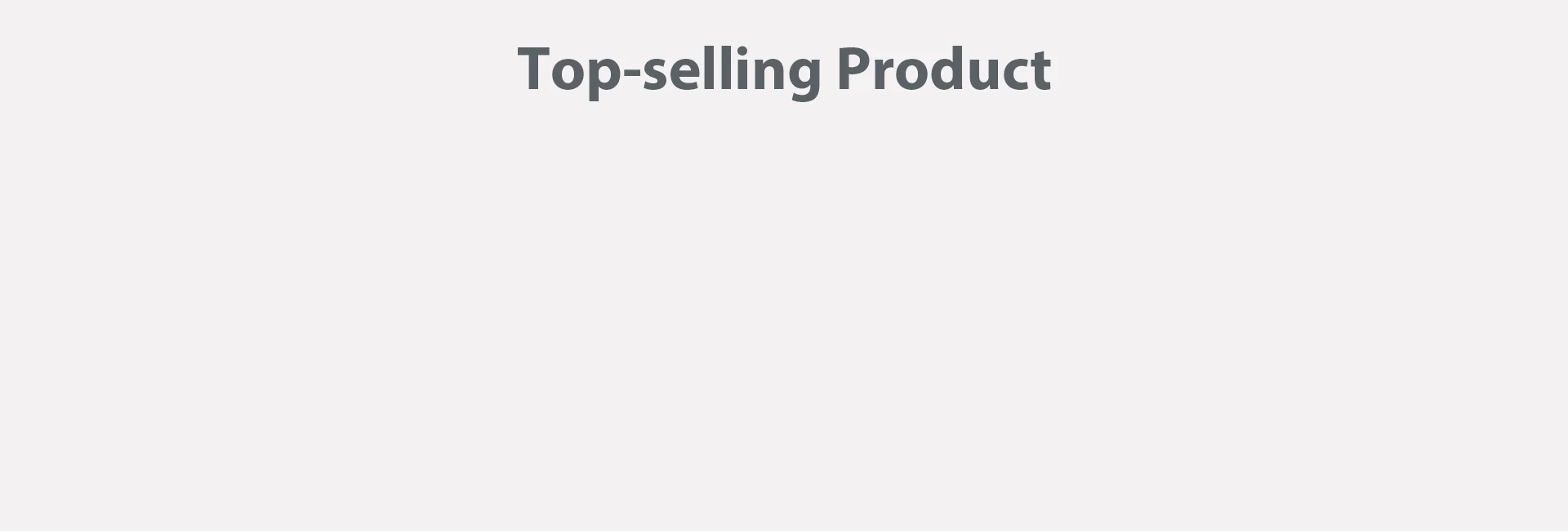 Top-selling Product