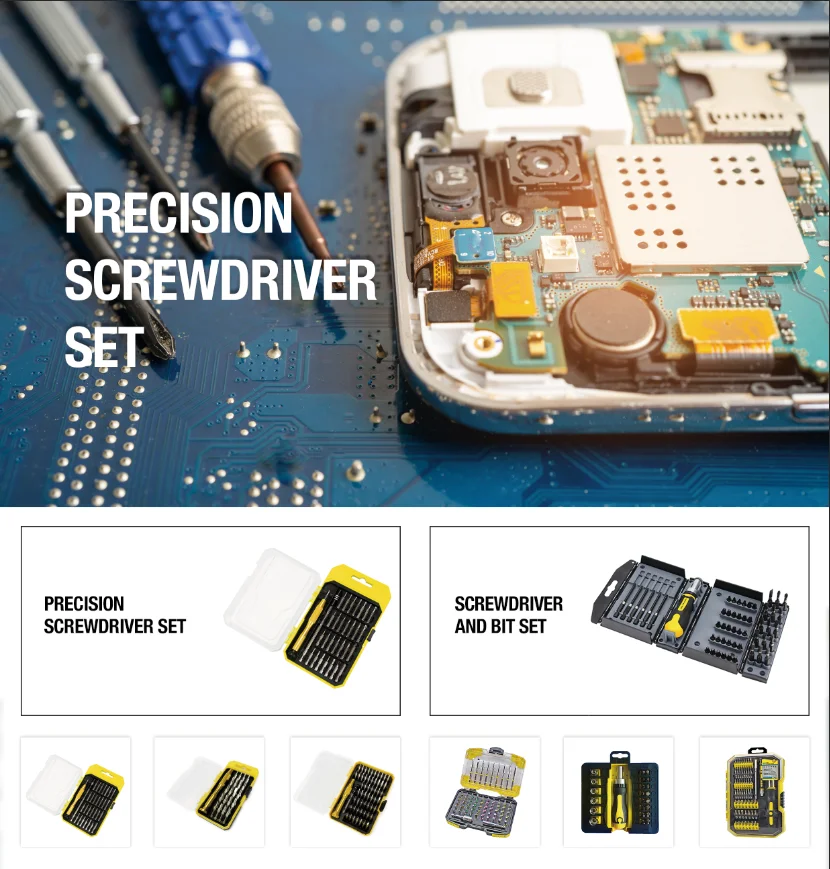 PRECISION SCREWDRIVER SET

PRECISION SCREWDRIVER SET

SCREWDRIVER AND BIT SET