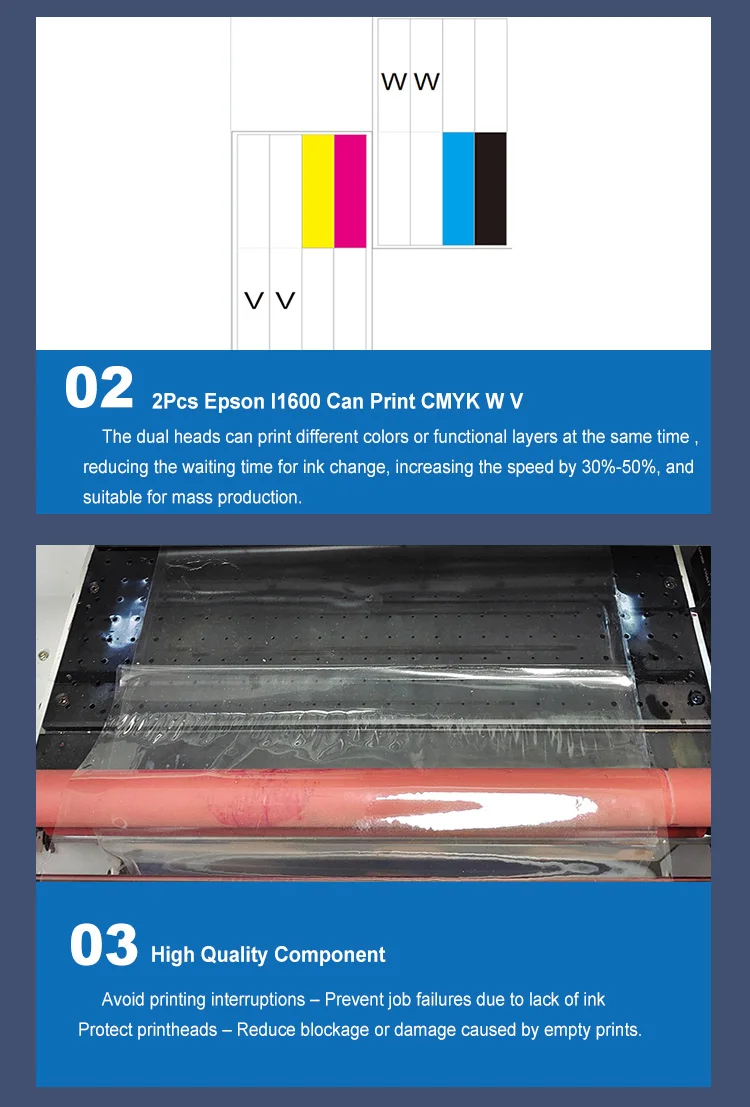 W W

V V

02 2Pcs Epson I1600 Can Print CMYK W V

The dual heads can print different colors or functional layers at the same time , reducing the waiting time for ink change, increasing the speed by 30%-50%, and suitable for mass production.

03 High Quality Component

Avoid printing interruptions – Prevent job failures due to lack of ink
Protect printheads – Reduce blockage or damage caused by empty prints.