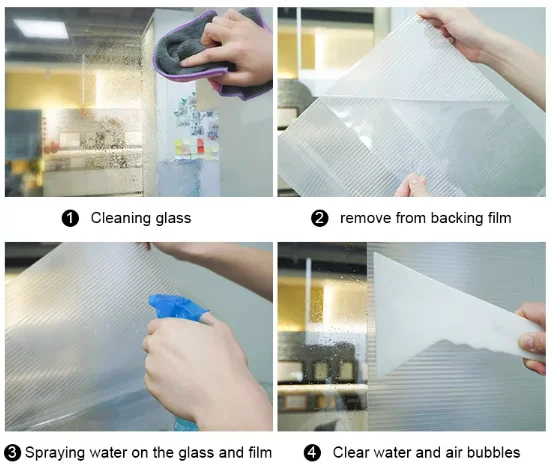 ❶ Cleaning glass

❷ remove from backing film

❸ Spraying water on the glass and film

❹ Clear water and air bubbles