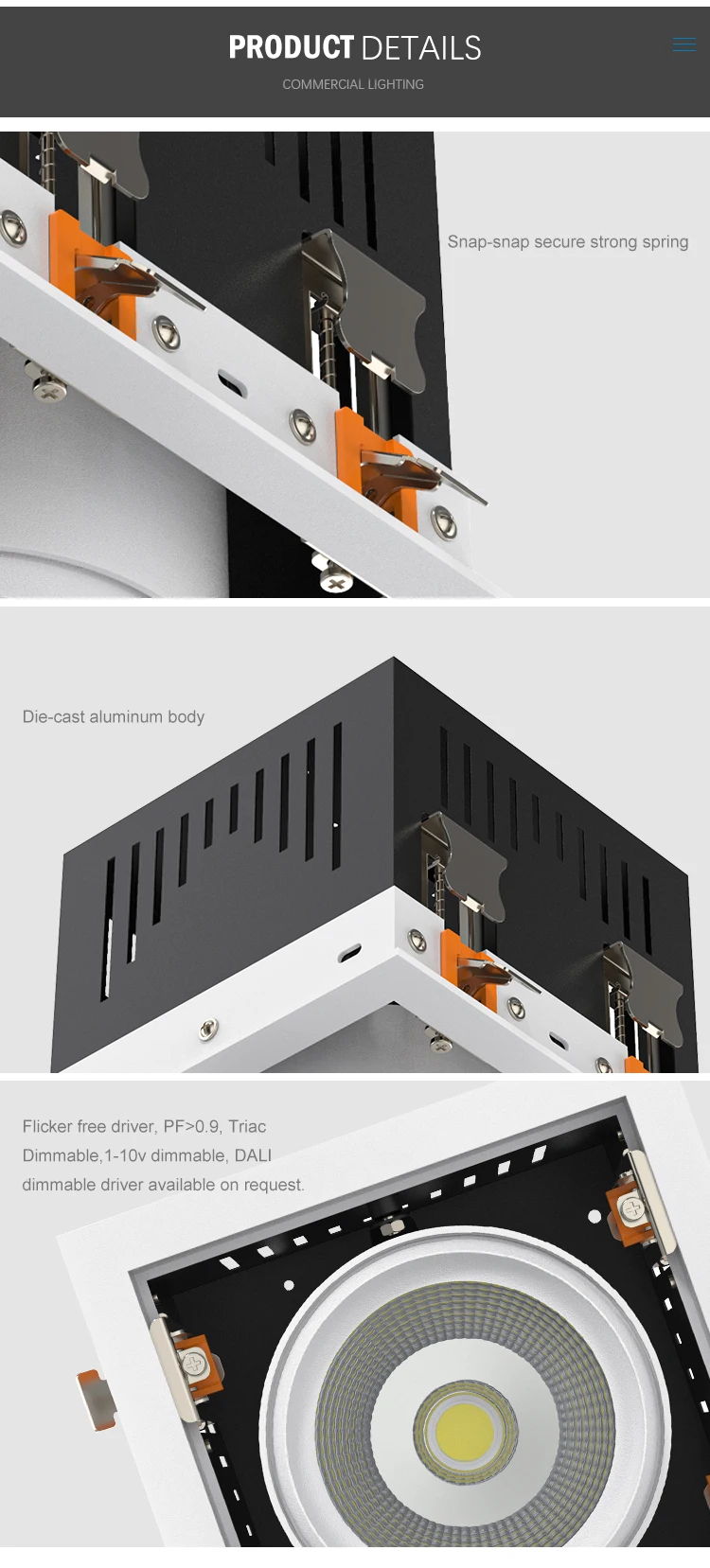 PRODUCT DETAILS

COMMERCIAL LIGHTING

Snap-snap secure strong spring

Die-cast aluminum body

Flicker free driver, PF>0.9, Triac Dimmable,1-10v dimmable, DALI dimmable driver available on request.