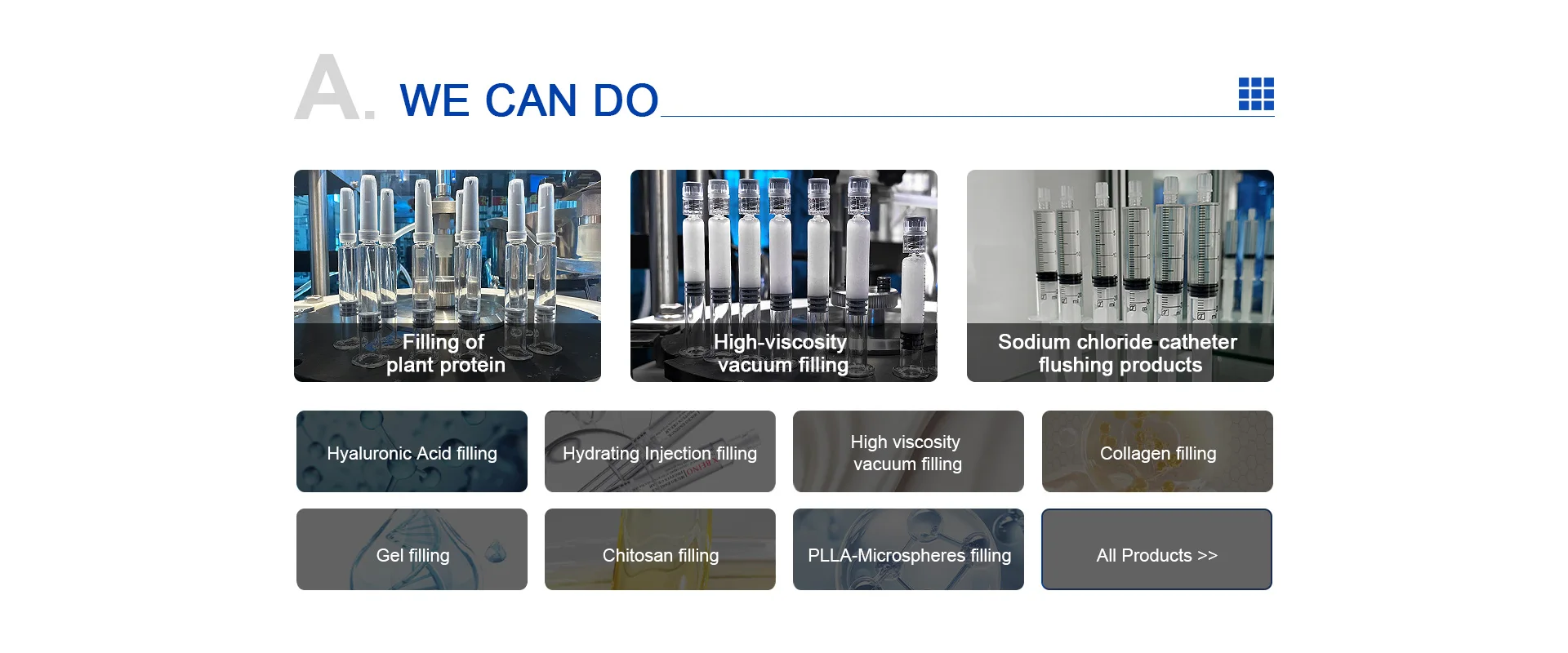 A. WE CAN DO

Filling of plant protein

High-viscosity vacuum filling

Sodium chloride catheter flushing products

Hyaluronic Acid filling

Hydrating Injection filling

High viscosity vacuum filling

Collagen filling

Gel filling

Chitosan filling

PLLA-Microspheres filling

All Products >>