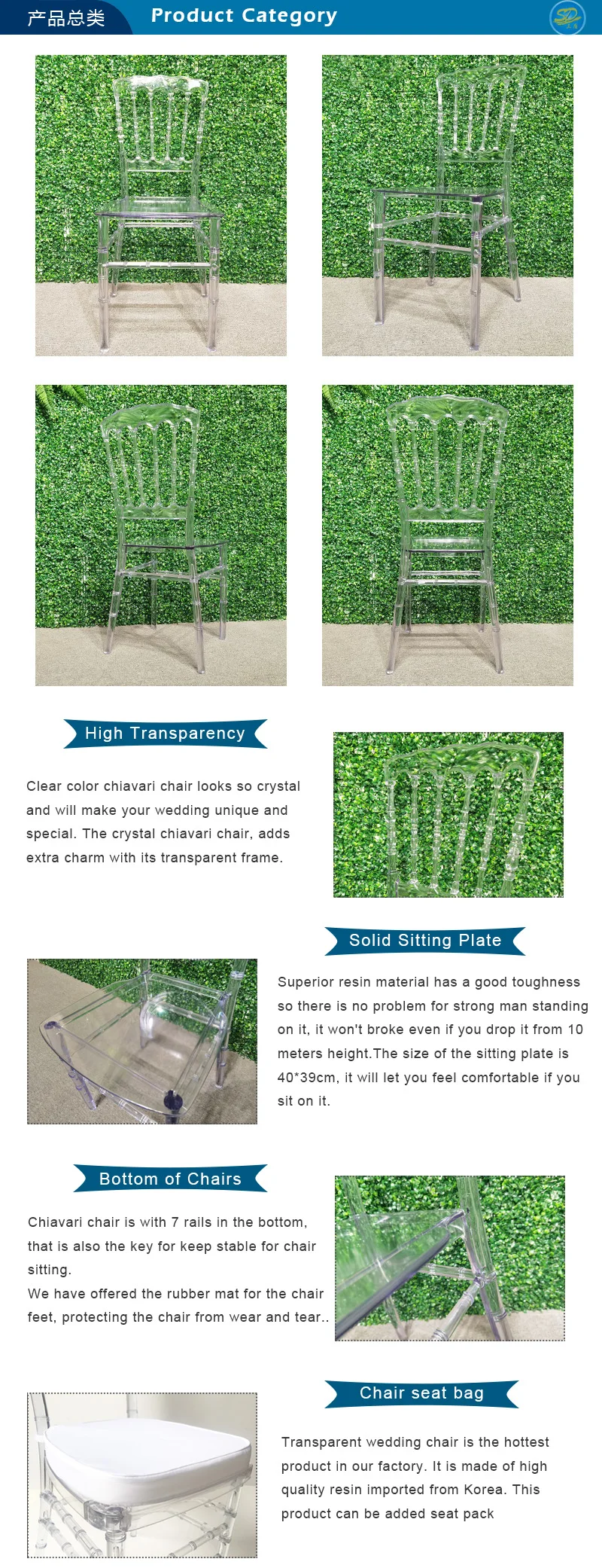 产品总类 Product Category

High Transparency

Clear color chiavari chair looks so crystal and will make your wedding unique and special. The crystal chiavari chair, adds extra charm with its transparent frame.

Solid Sitting Plate

Superior resin material has a good toughness so there is no problem for strong man standing on it, it won't broke even if you drop it from 10 meters height.The size of the sitting plate is 40*39cm, it will let you feel comfortable if you sit on it.

Bottom of Chairs

Chiavari chair is with 7 rails in the bottom, that is also the key for keep stable for chair sitting.
We have offered the rubber mat for the chair feet, protecting the chair from wear and tear..

Chair seat bag

Transparent wedding chair is the hottest product in our factory. It is made of high quality resin imported from Korea. This product can be added seat pack