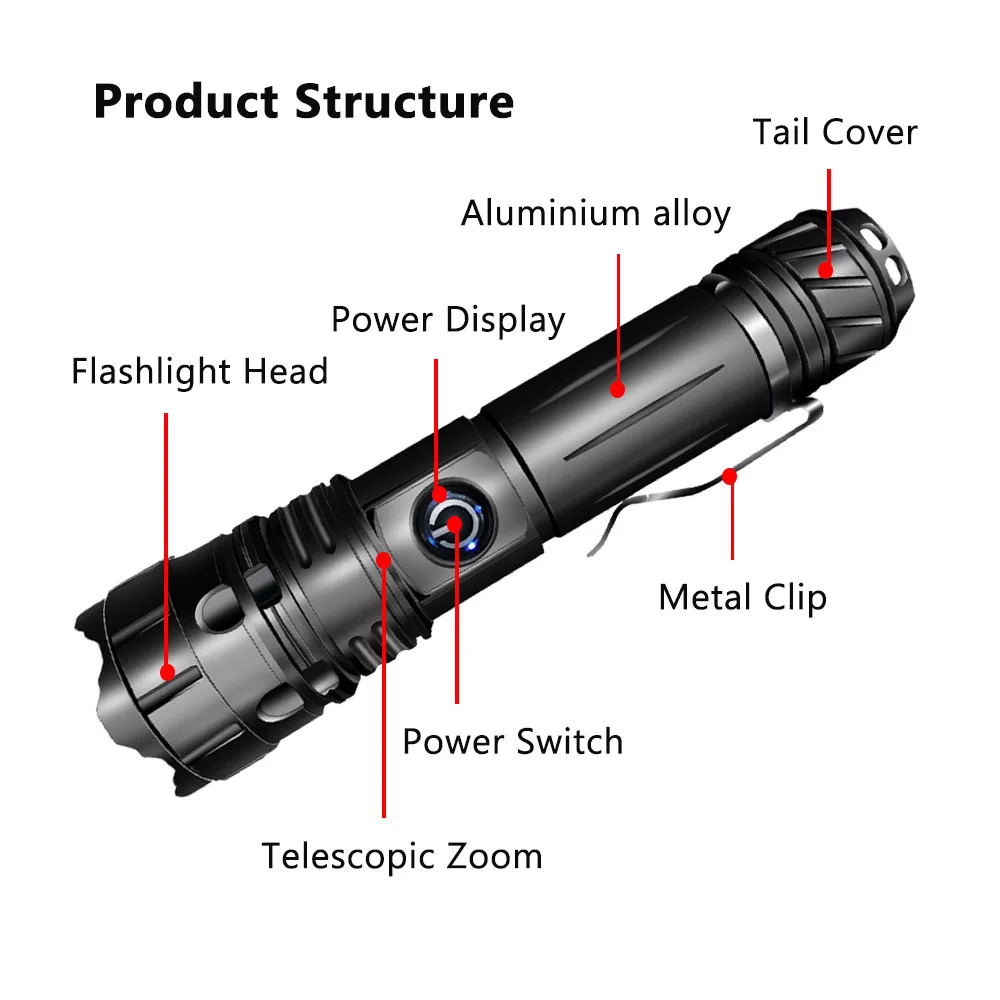 Product Structure

Tail Cover

Aluminium alloy

Power Display

Flashlight Head

Metal Clip

Power Switch

Telescopic Zoom