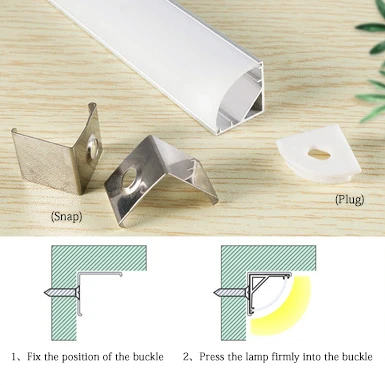 (Snap)

(Plug)

1、Fix the position of the buckle

2、Press the lamp firmly into the buckle