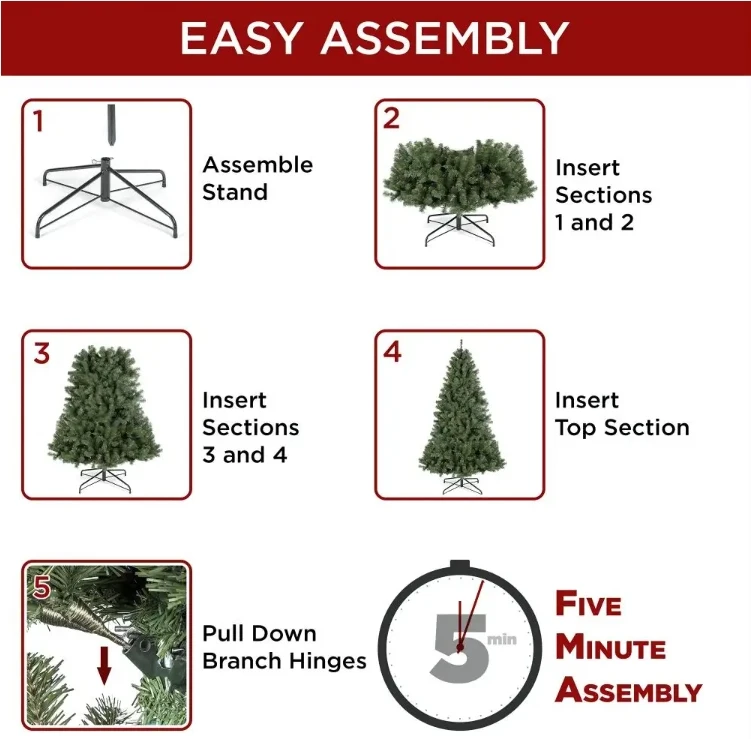 EASY ASSEMBLY

1
Assemble Stand

2
Insert Sections 1 and 2

3
Insert Sections 3 and 4

4
Insert Top Section

5
Pull Down Branch Hinges

5 min

FIVE MINUTE ASSEMBLY