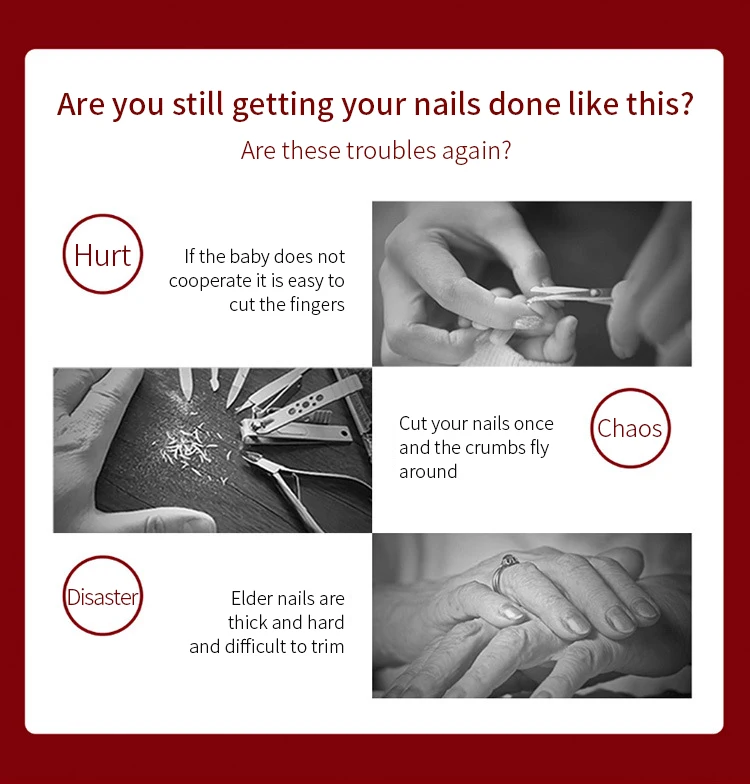 Are you still getting your nails done like this?

Are these troubles again?

Hurt

If the baby does not cooperate it is easy to cut the fingers

Cut your nails once and the crumbs fly around

Chaos

Disaster

Elder nails are thick and hard and difficult to trim