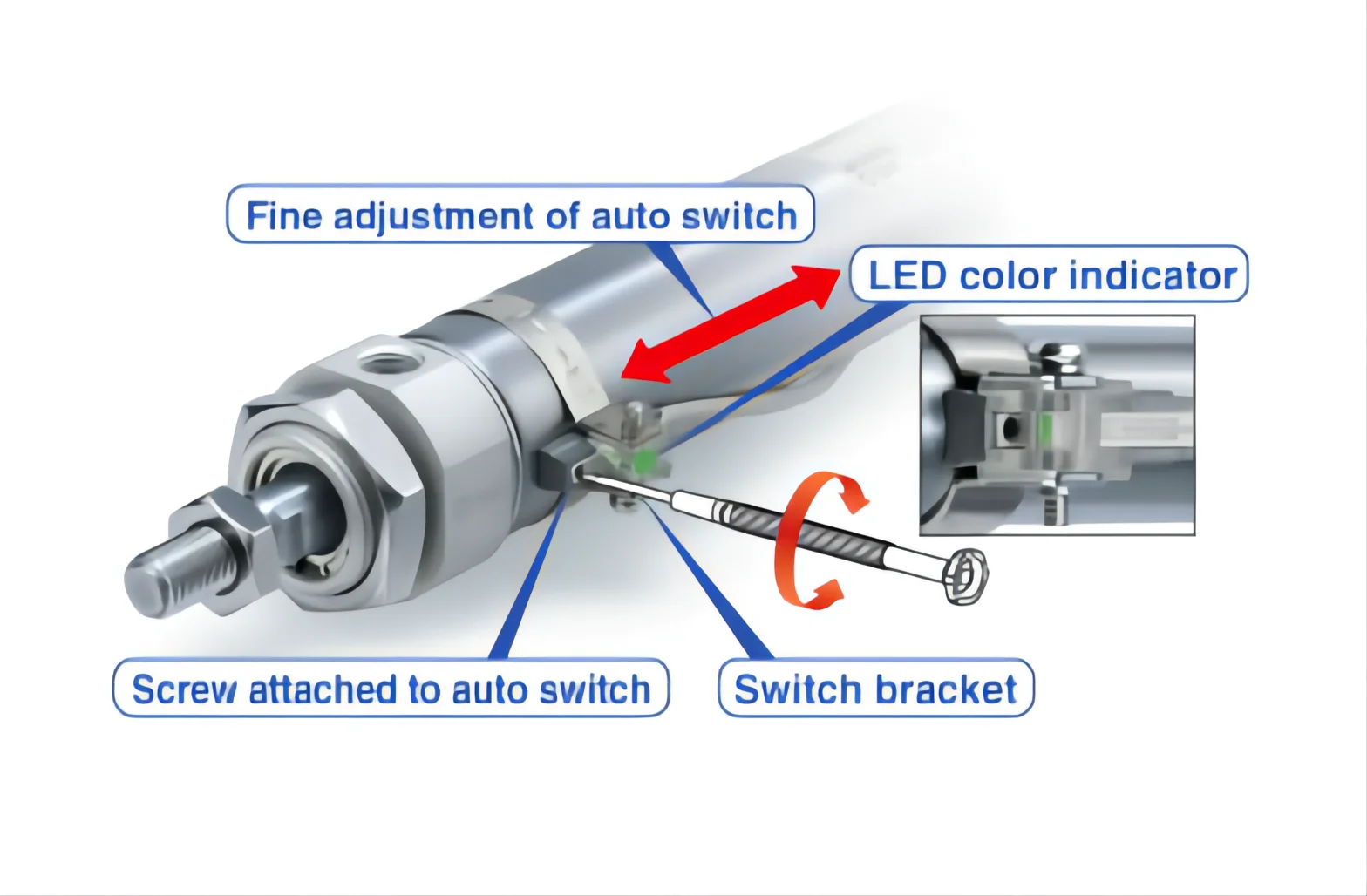 Fine adjustment of auto switch

LED color indicator

Screw attached to auto switch

Switch bracket