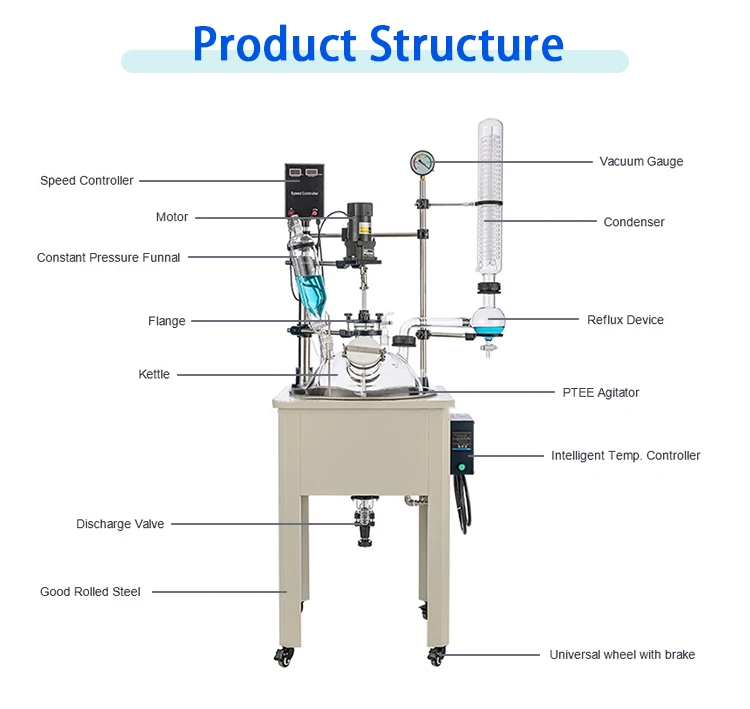 Product Structure

Speed Controller

Speed Controller

Motor

Constant Pressure Funnal

Flange

Kettle

Discharge Valve

Good Rolled Steel

Vacuum Gauge

Condenser

Reflux Device

PTEE Agitator

Intelligent Temp. Controller

Universal wheel with brake