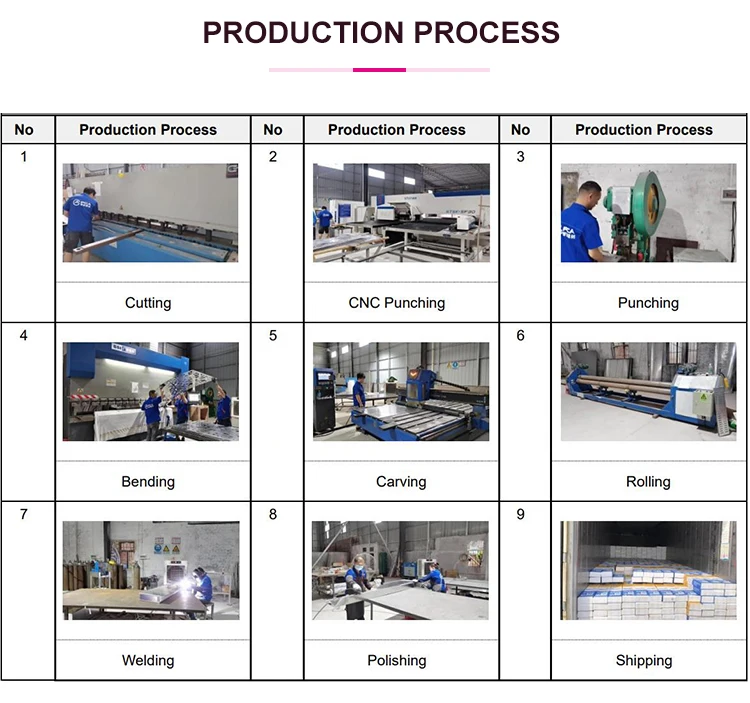 PRODUCTION PROCESS

| No | Production Process | No | Production Process | No | Production Process |
|---|---|---|---|---|---|
| 1 | Cutting | 2 | CNC Punching | 3 | Punching |
| 4 | Bending | 5 | Carving | 6 | Rolling |
| 7 | Welding | 8 | Polishing | 9 | Shipping |