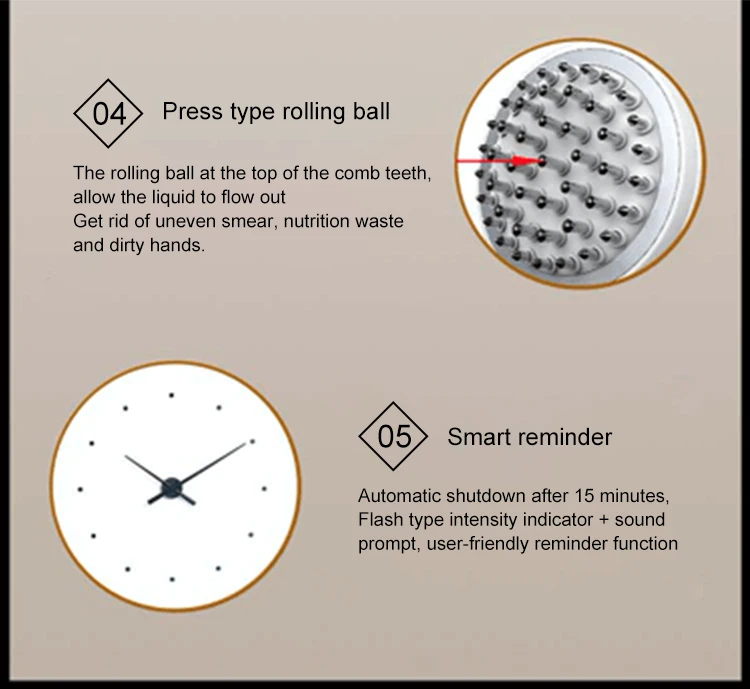 04 Press type rolling ball

The rolling ball at the top of the comb teeth, allow the liquid to flow out
Get rid of uneven smear, nutrition waste and dirty hands.

05 Smart reminder

Automatic shutdown after 15 minutes, Flash type intensity indicator + sound prompt, user-friendly reminder function