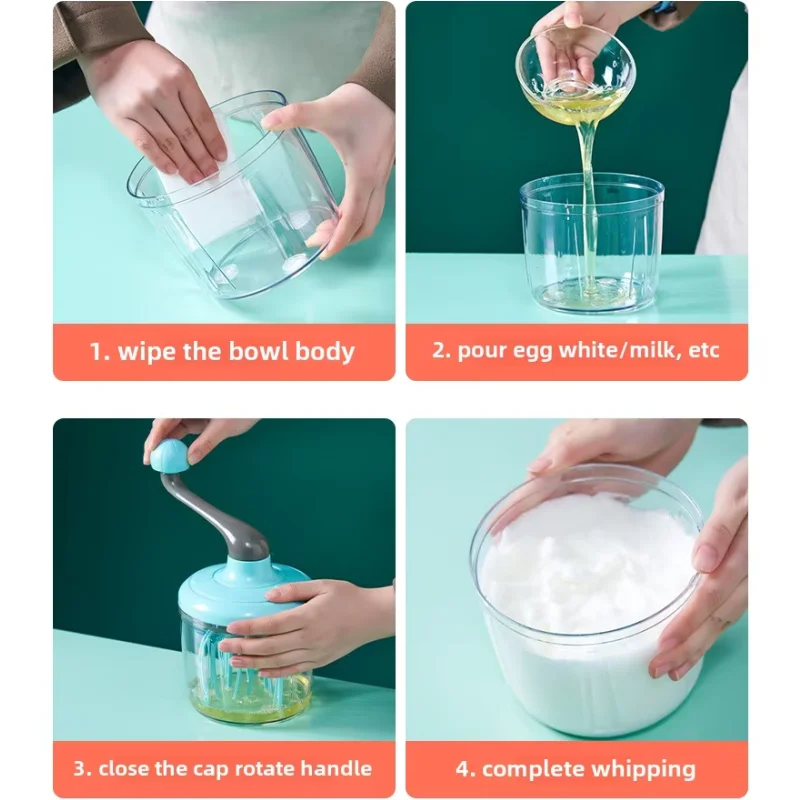 1. wipe the bowl body

2. pour egg white/milk, etc

3. close the cap rotate handle

4. complete whipping