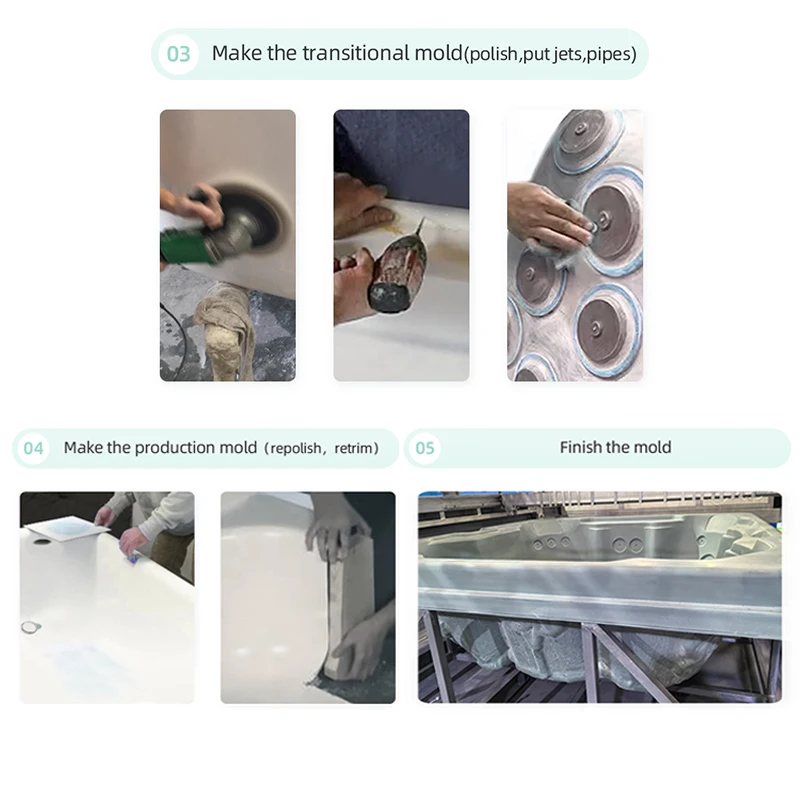 03 Make the transitional mold(polish,put jets,pipes)

04 Make the production mold（repolish，retrim）

05 Finish the mold