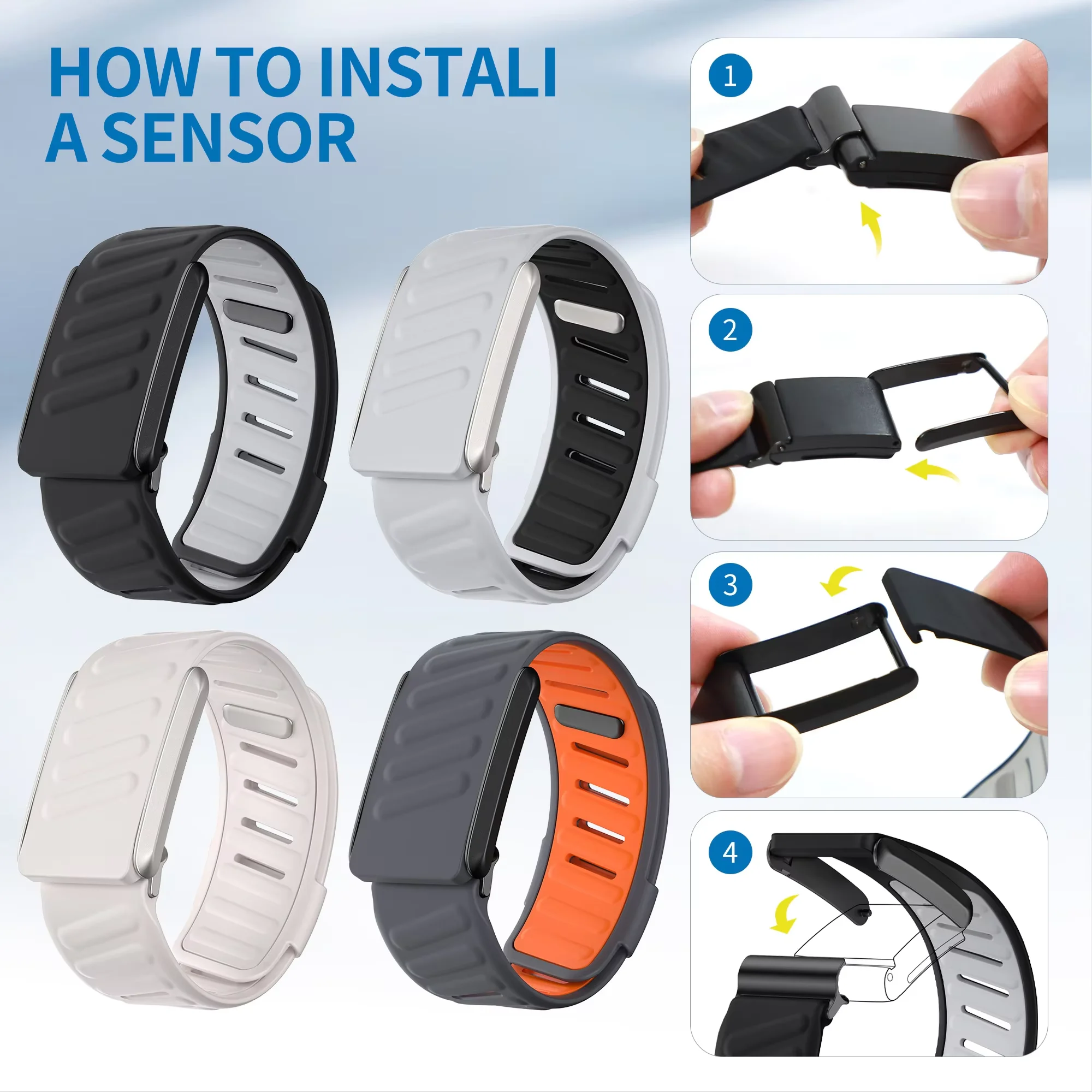 HOW TO INSTALI A SENSOR

1

2

3

4