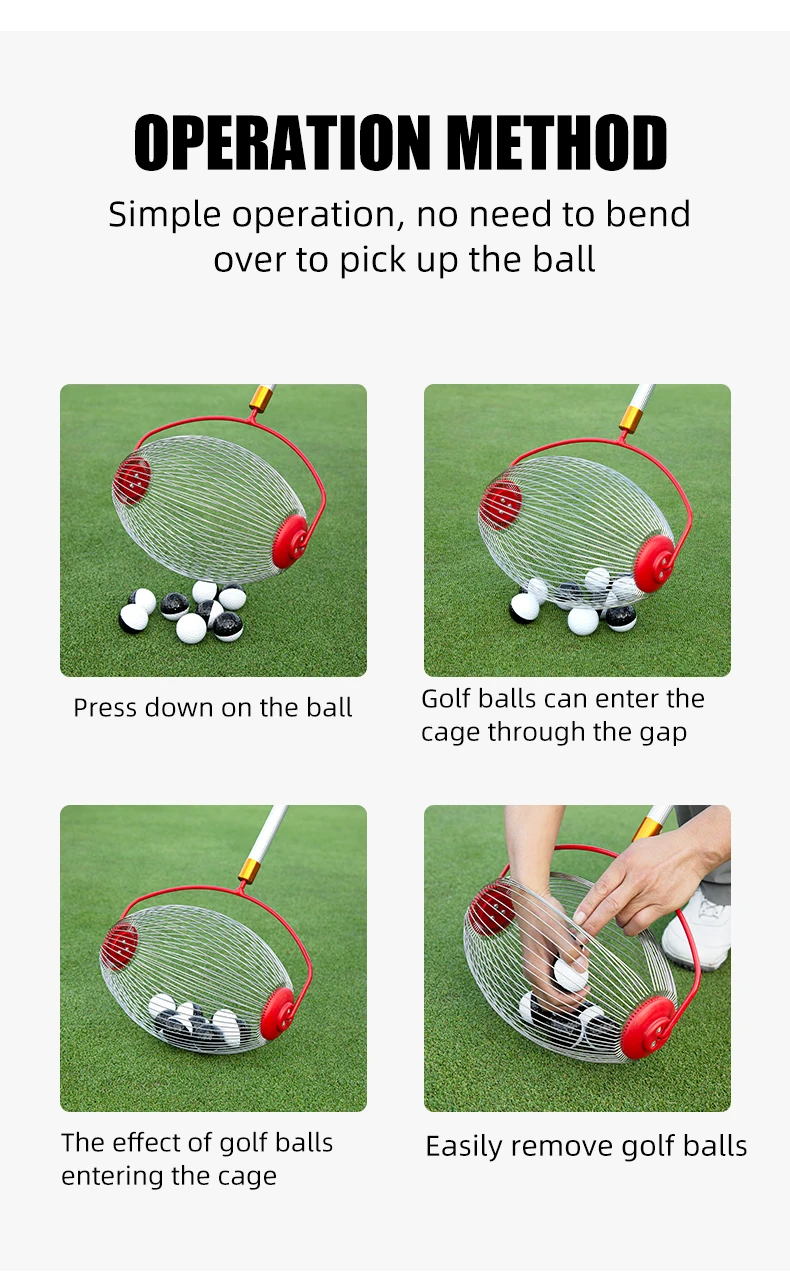 OPERATION METHOD

Simple operation, no need to bend over to pick up the ball

Press down on the ball

Golf balls can enter the cage through the gap

The effect of golf balls entering the cage

Easily remove golf balls