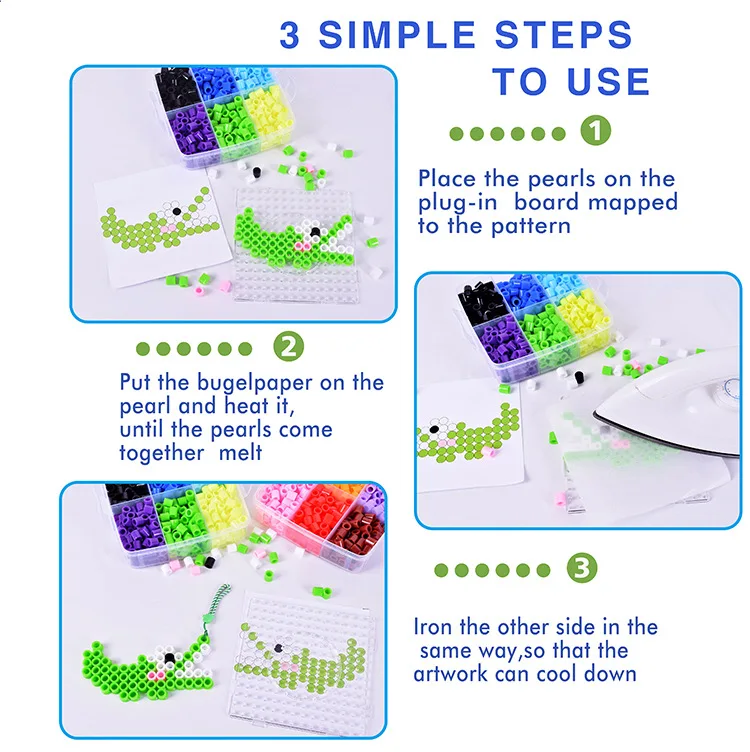 3 SIMPLE STEPS TO USE

1

Place the pearls on the plug-in board mapped to the pattern

2

Put the bugelpaper on the pearl and heat it, until the pearls come together melt

3

Iron the other side in the same way,so that the artwork can cool down