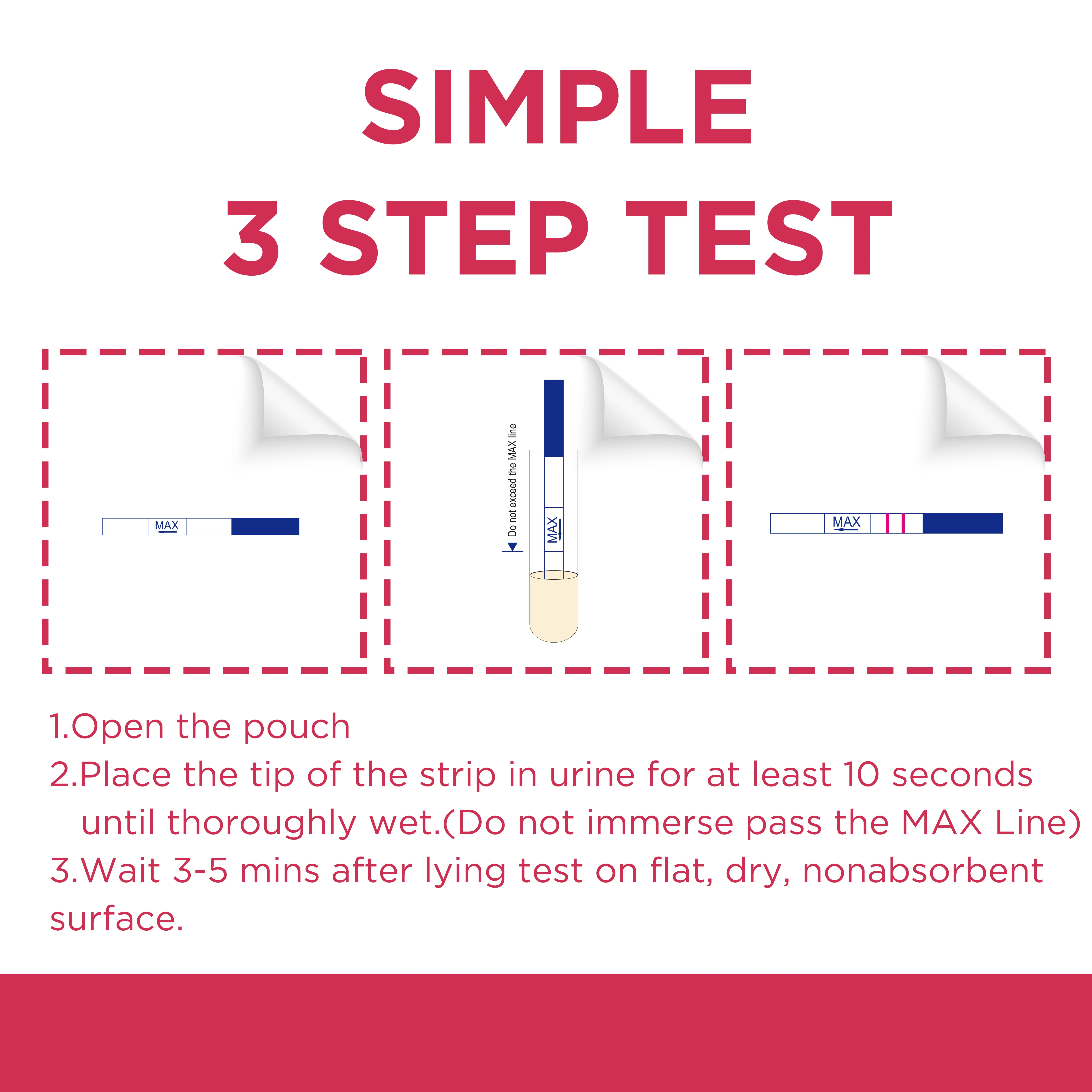 SIMPLE
3 STEP TEST

MAX

Do not exceed the MAX line

MAX

MAX

1.Open the pouch
2.Place the tip of the strip in urine for at least 10 seconds until thoroughly wet.(Do not immerse pass the MAX Line)
3.Wait 3-5 mins after lying test on flat, dry, nonabsorbent surface.