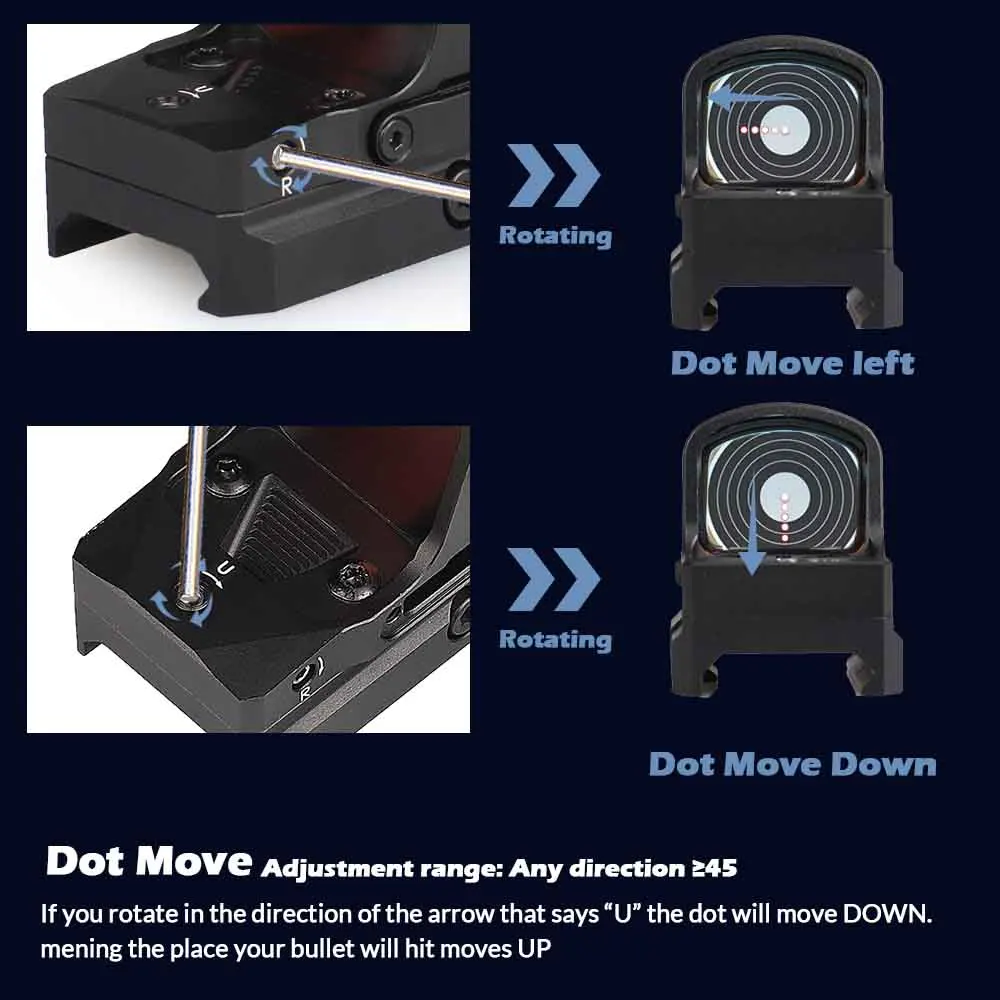 R

Rotating

Dot Move left

U

R

Rotating

Dot Move Down

Dot Move Adjustment range: Any direction ≥45

If you rotate in the direction of the arrow that says "U" the dot will move DOWN. mening the place your bullet will hit moves UP