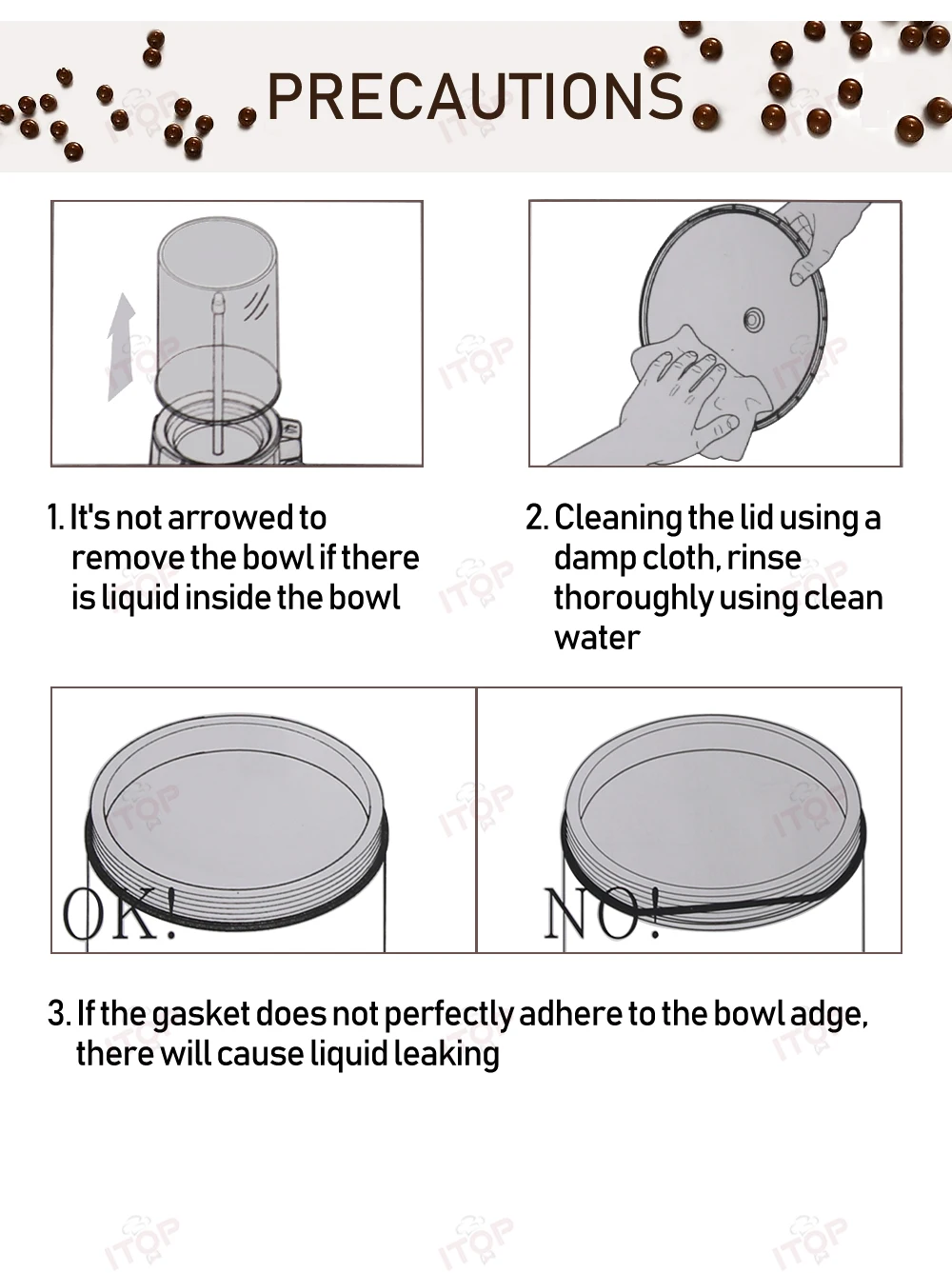 PRECAUTIONS

1. It's not arrowed to remove the bowl if there is liquid inside the bowl

2. Cleaning the lid using a damp cloth, rinse thoroughly using clean water

OK!

NO!

3. If the gasket does not perfectly adhere to the bowl adge, there will cause liquid leaking

ITOP