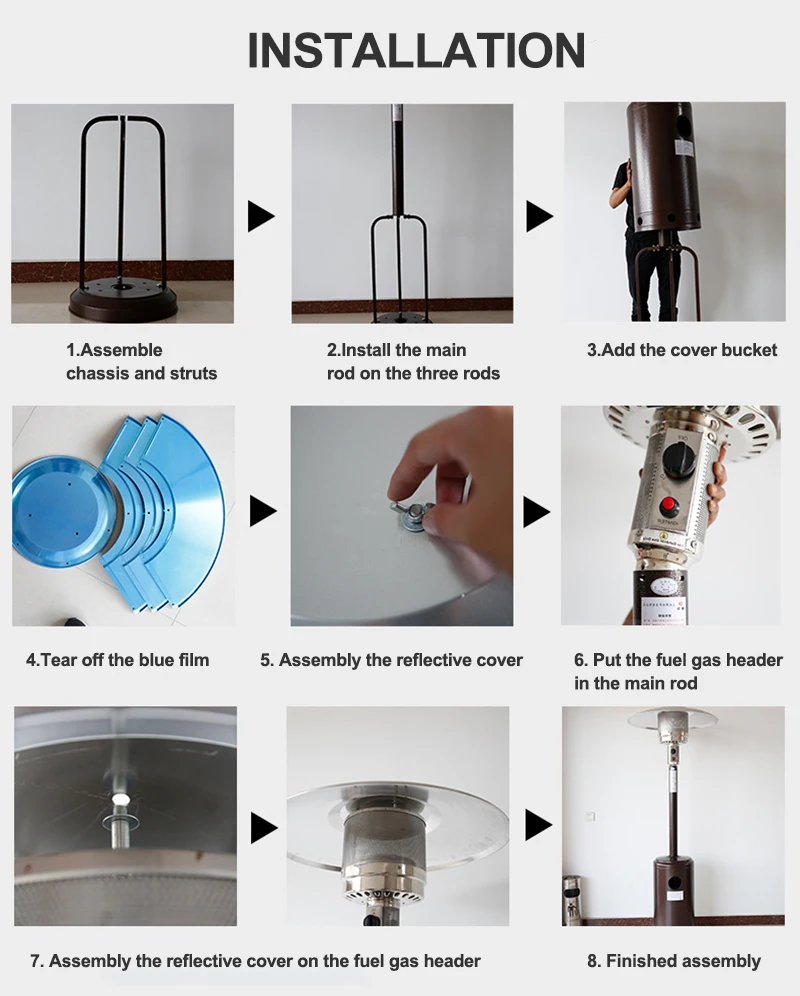 INSTALLATION

1.Assemble chassis and struts

2.Install the main rod on the three rods

3.Add the cover bucket

4.Tear off the blue film

5. Assembly the reflective cover

6. Put the fuel gas header in the main rod

7. Assembly the reflective cover on the fuel gas header

8. Finished assembly