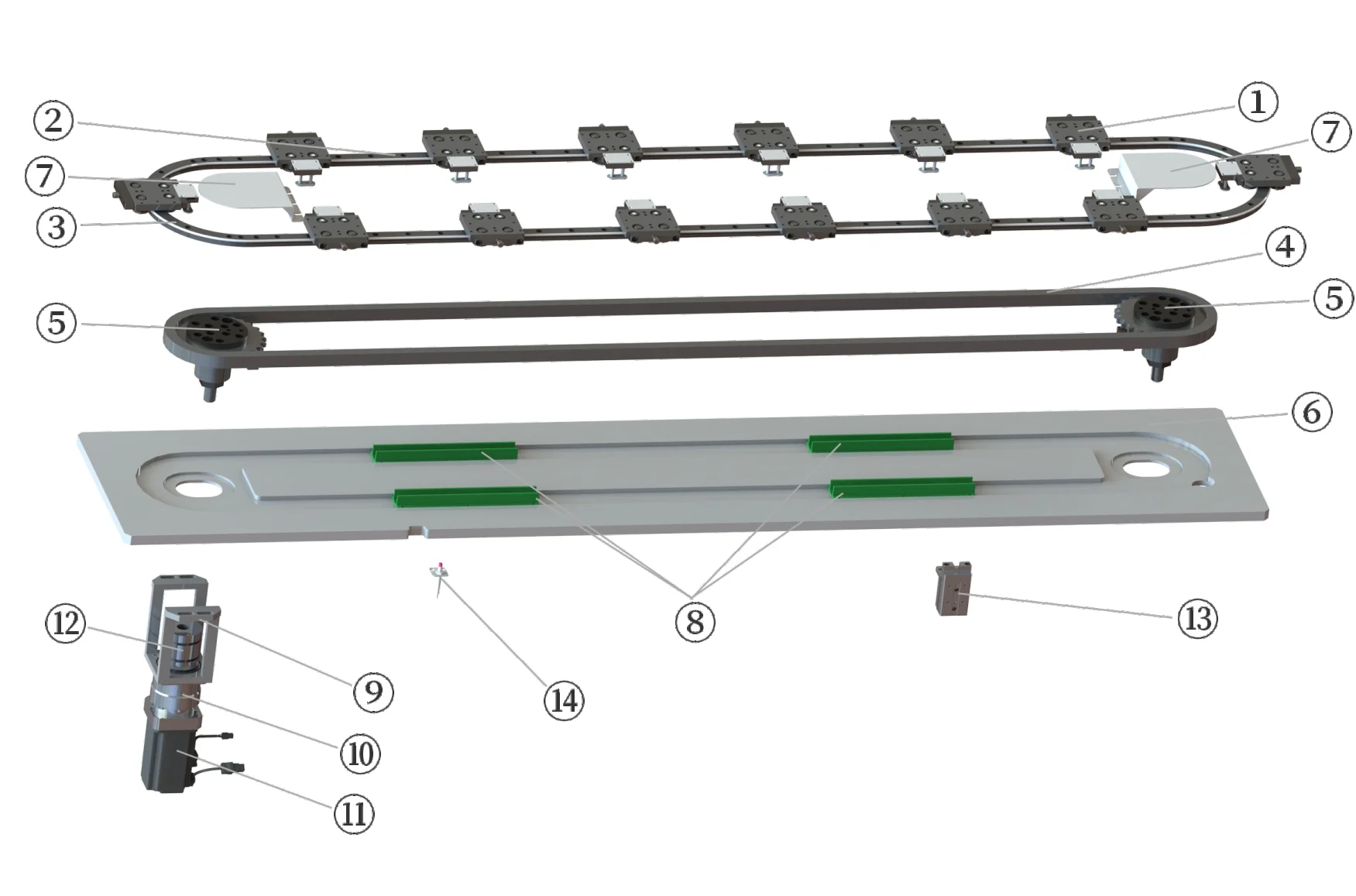 2
1
7
7
3
4
5
5
6
8
12
13
9
14
10
11