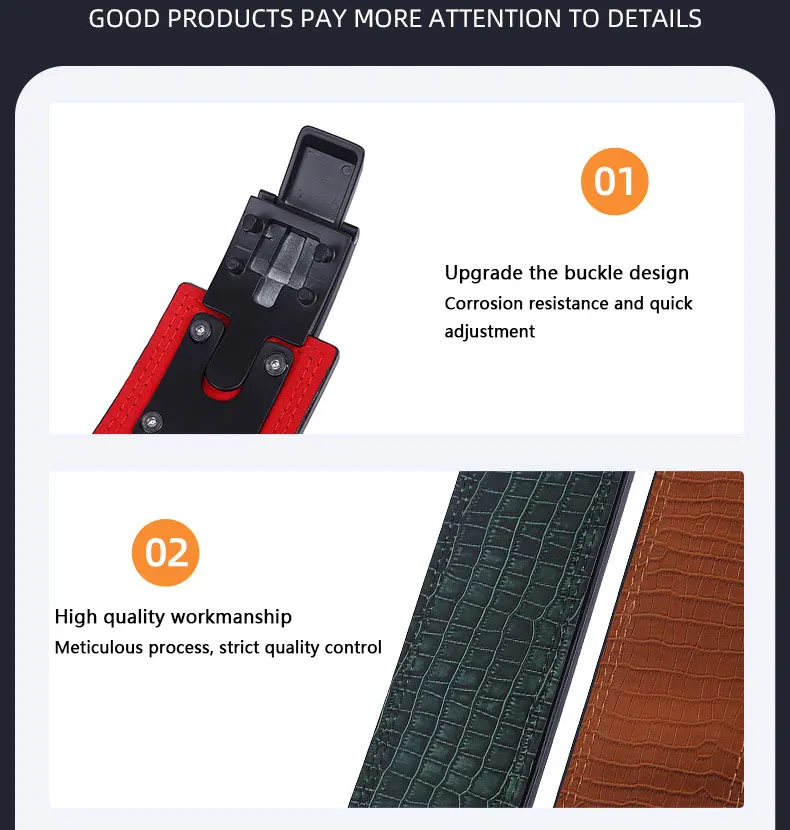 GOOD PRODUCTS PAY MORE ATTENTION TO DETAILS

01

Upgrade the buckle design
Corrosion resistance and quick adjustment

02

High quality workmanship
Meticulous process, strict quality control