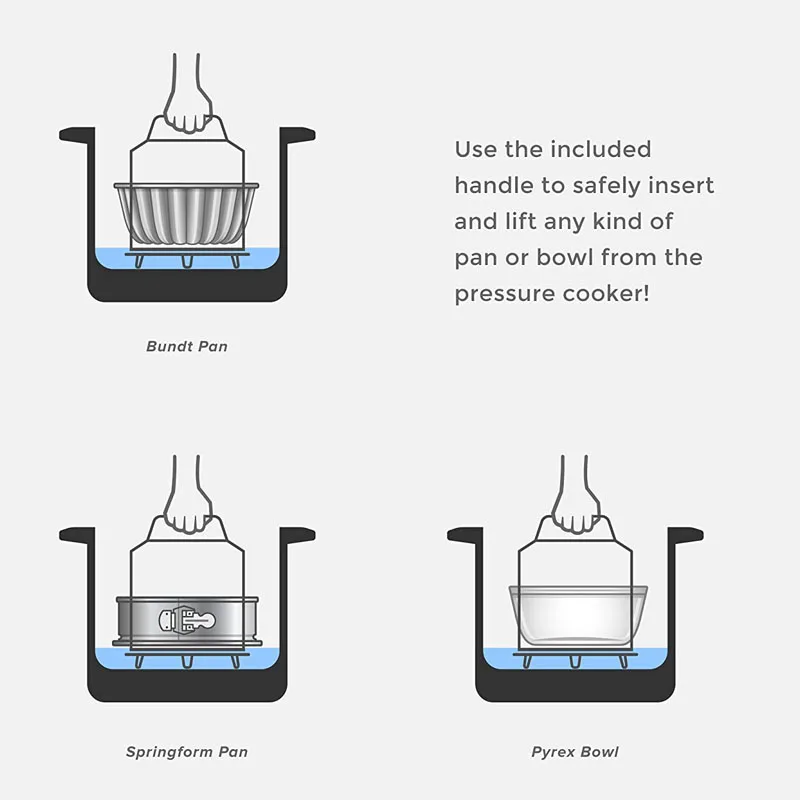 Use the included handle to safely insert and lift any kind of pan or bowl from the pressure cooker!

Bundt Pan

Springform Pan

Pyrex Bowl