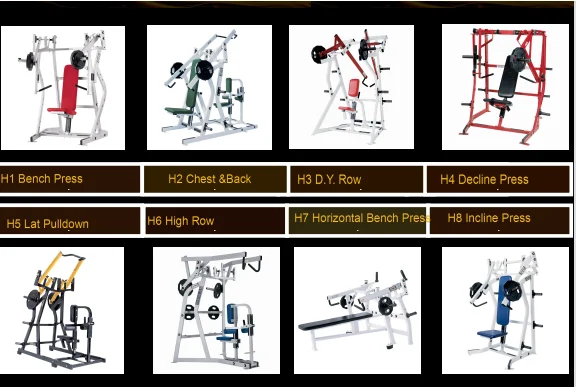 H1 Bench Press

H2 Chest &Back

H3 D.Y. Row

H4 Decline Press

H5 Lat Pulldown

H6 High Row

H7 Horizontal Bench Press

H8 Incline Press