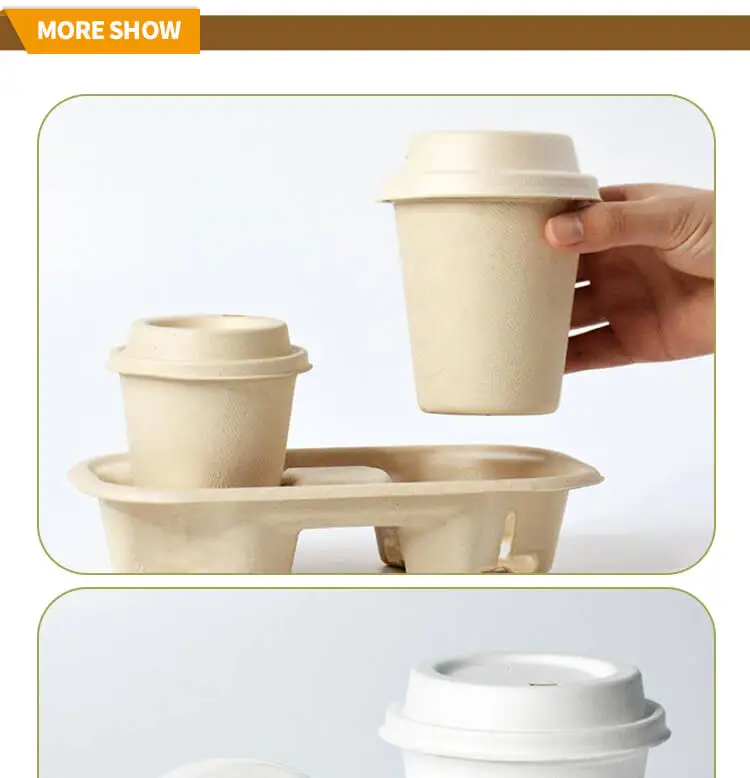 MORE SHOW