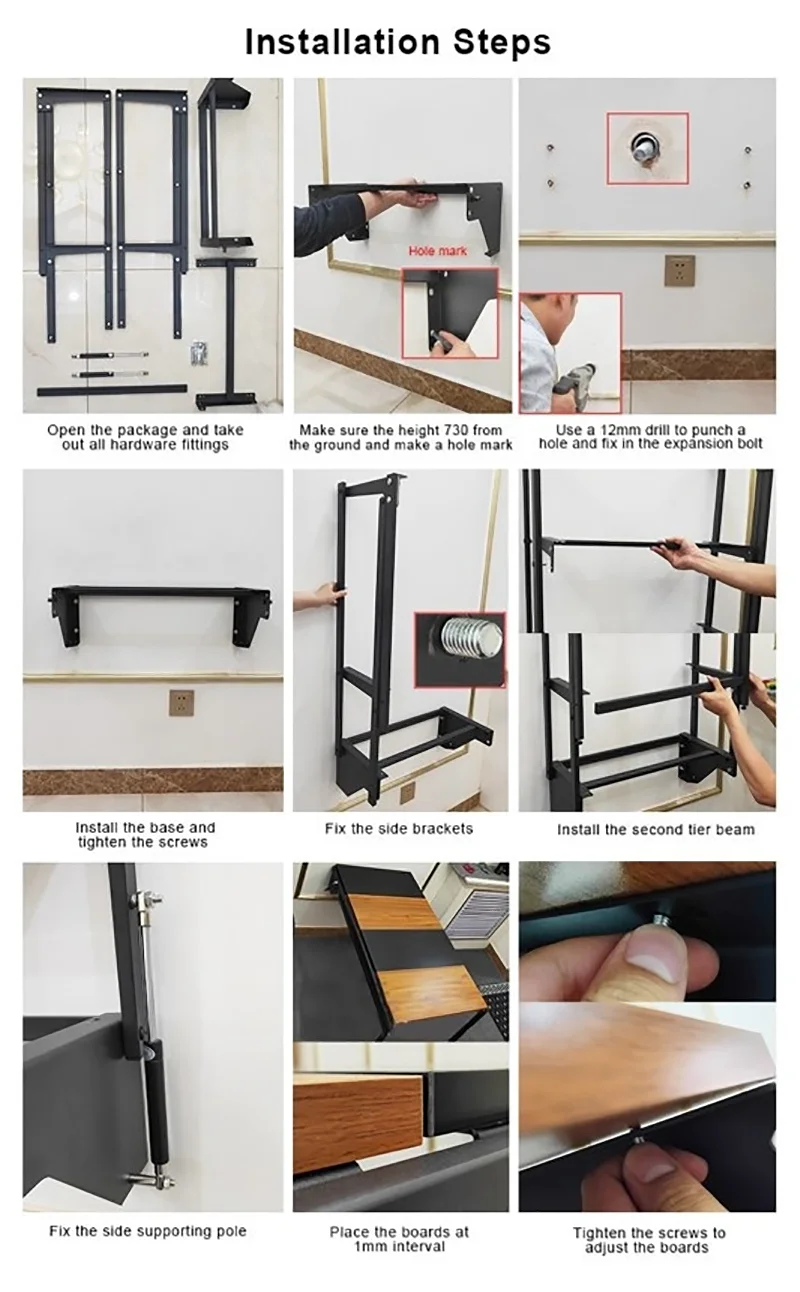 Installation Steps

Open the package and take out all hardware fittings

Hole mark

Make sure the height 730 from the ground and make a hole mark

Use a 12mm drill to punch a hole and fix in the expansion bolt

Install the base and tighten the screws

Fix the side brackets

Install the second tier beam

Fix the side supporting pole

Place the boards at 1mm interval

Tighten the screws to adjust the boards